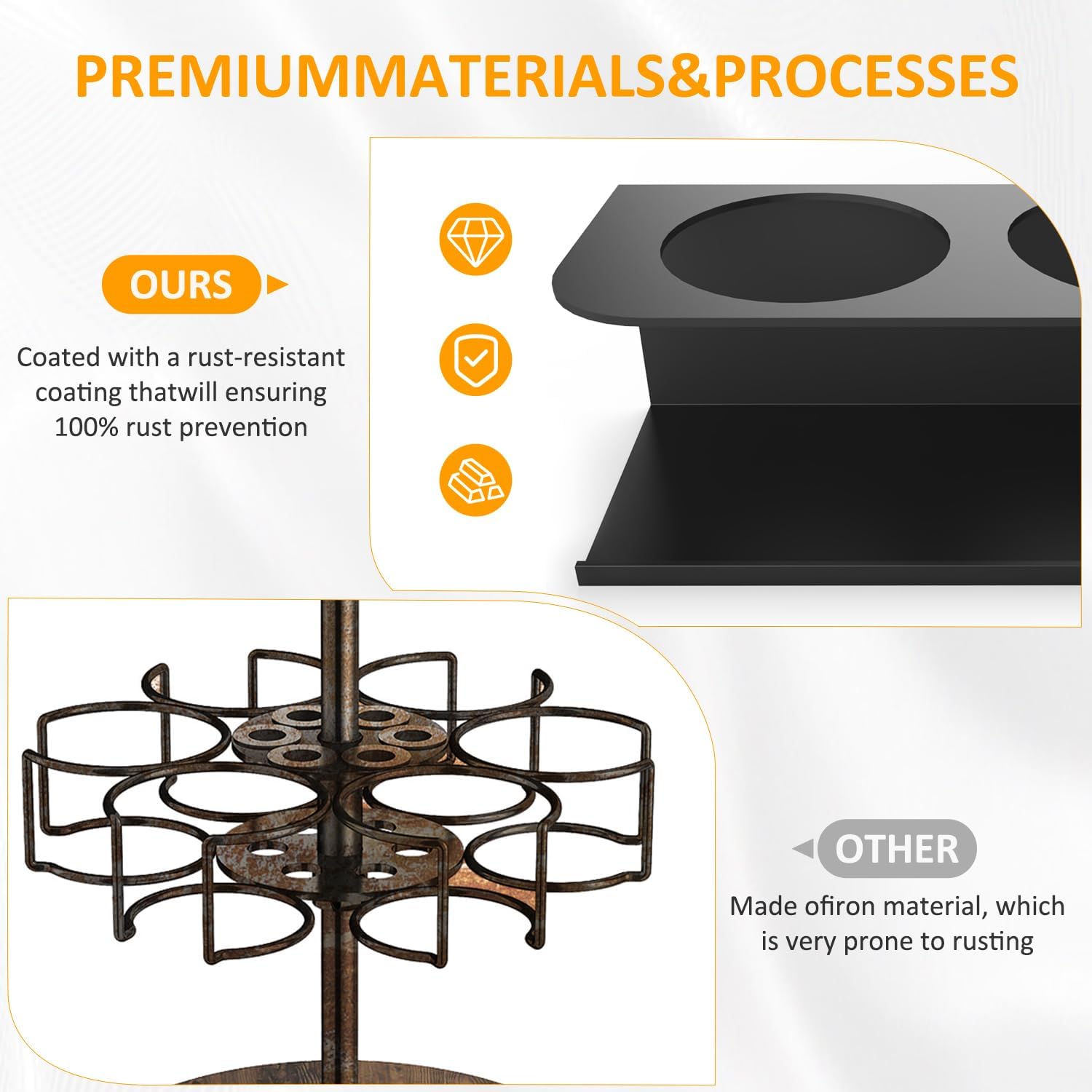 PREMIUMMATERIALS&PROCESSES

OURS

Coated with a rust-resistant coating thatwill ensuring 100% rust prevention

OTHER

Made ofiron material, which is very prone to rusting