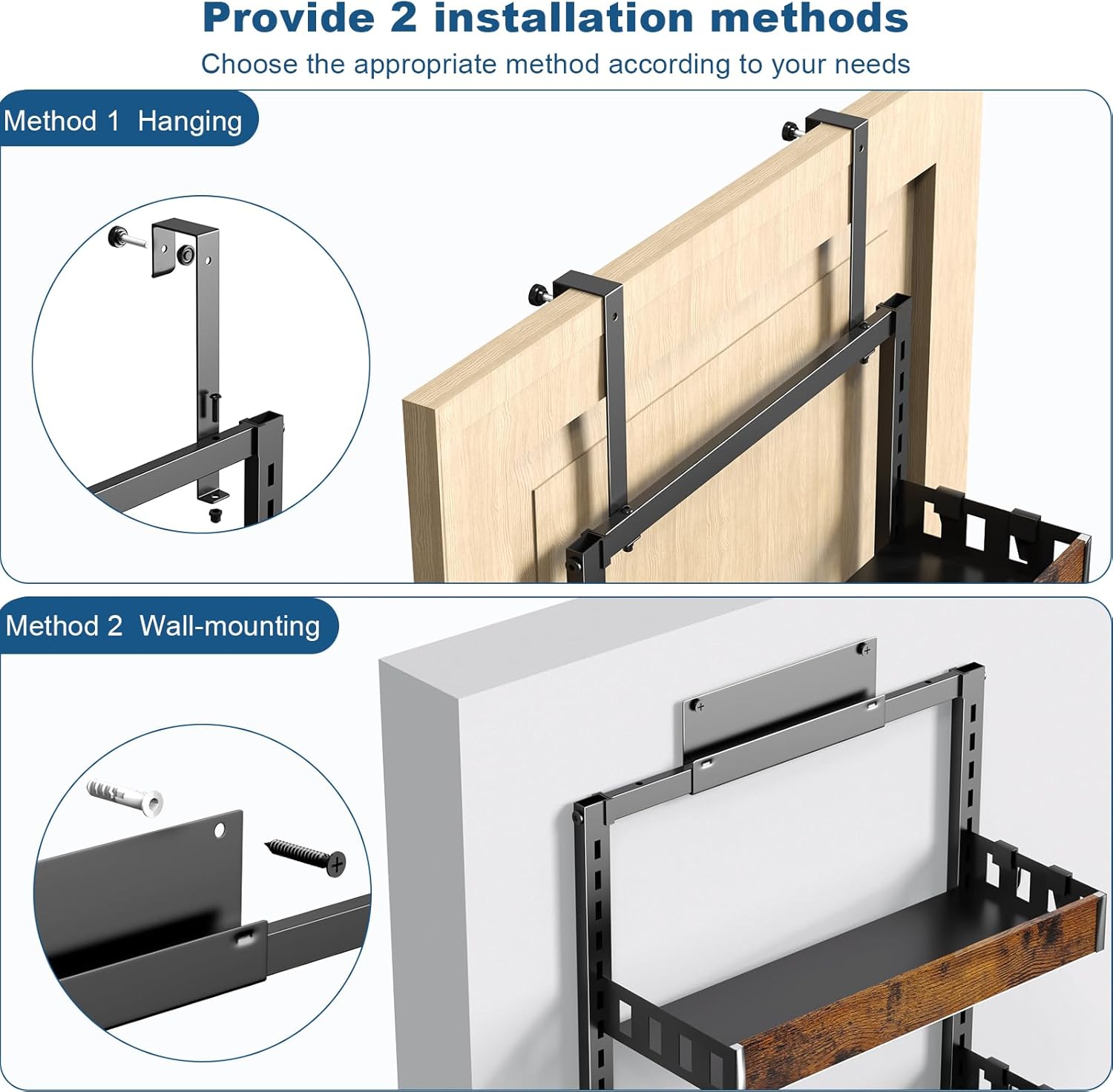 Provide 2 installation methods

Choose the appropriate method according to your needs

Method 1 Hanging

Method 2 Wall-mounting