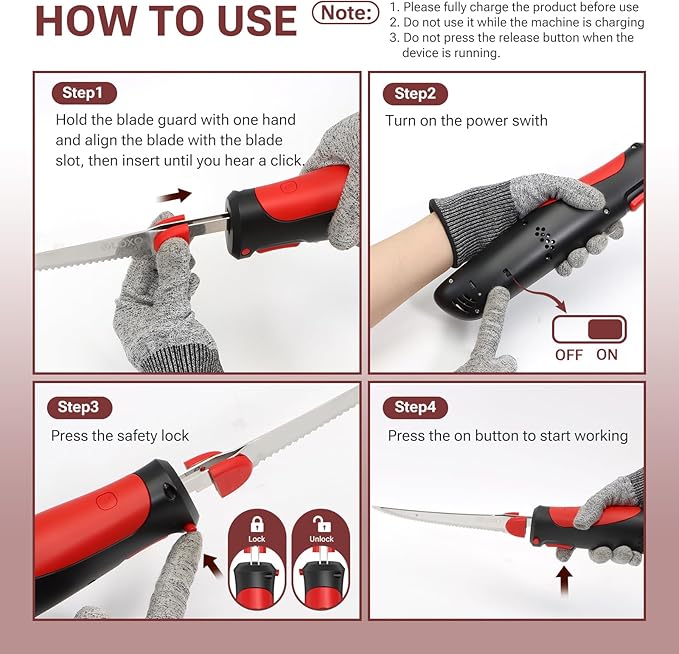 HOW TO USE

Note:
1. Please fully charge the product before use
2. Do not use it while the machine is charging
3. Do not press the release button when the device is running.

Step1
Hold the blade guard with one hand and align the blade with the blade slot, then insert until you hear a click.

Step2
Turn on the power swith

OFF ON

Step3
Press the safety lock

Lock
Unlock

Step4
Press the on button to start working