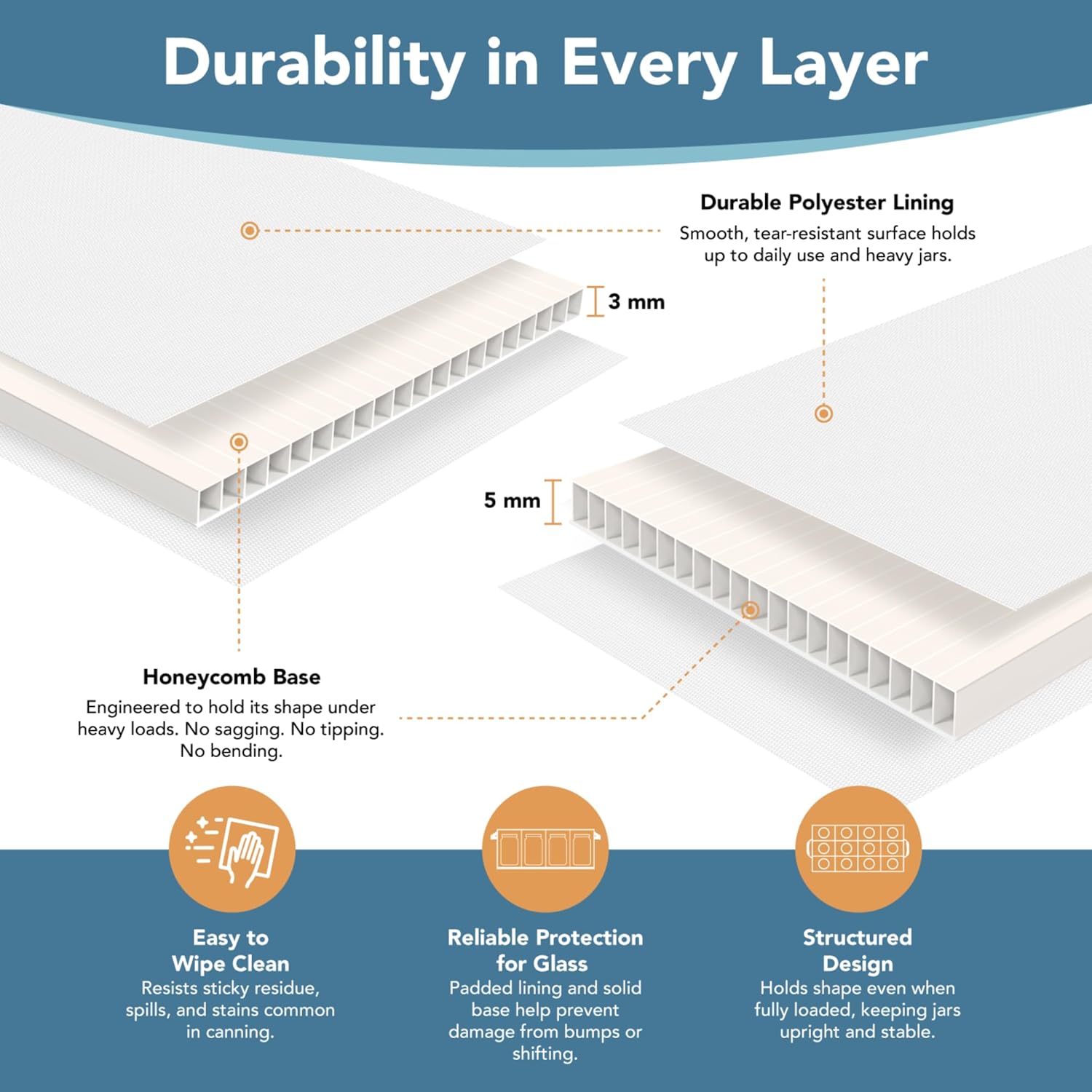 Durability in Every Layer

Durable Polyester Lining
Smooth, tear-resistant surface holds up to daily use and heavy jars.

3 mm

5 mm

Honeycomb Base
Engineered to hold its shape under heavy loads. No sagging. No tipping. No bending.

Easy to Wipe Clean
Resists sticky residue, spills, and stains common in canning.

Reliable Protection for Glass
Padded lining and solid base help prevent damage from bumps or shifting.

Structured Design
Holds shape even when fully loaded, keeping jars upright and stable.