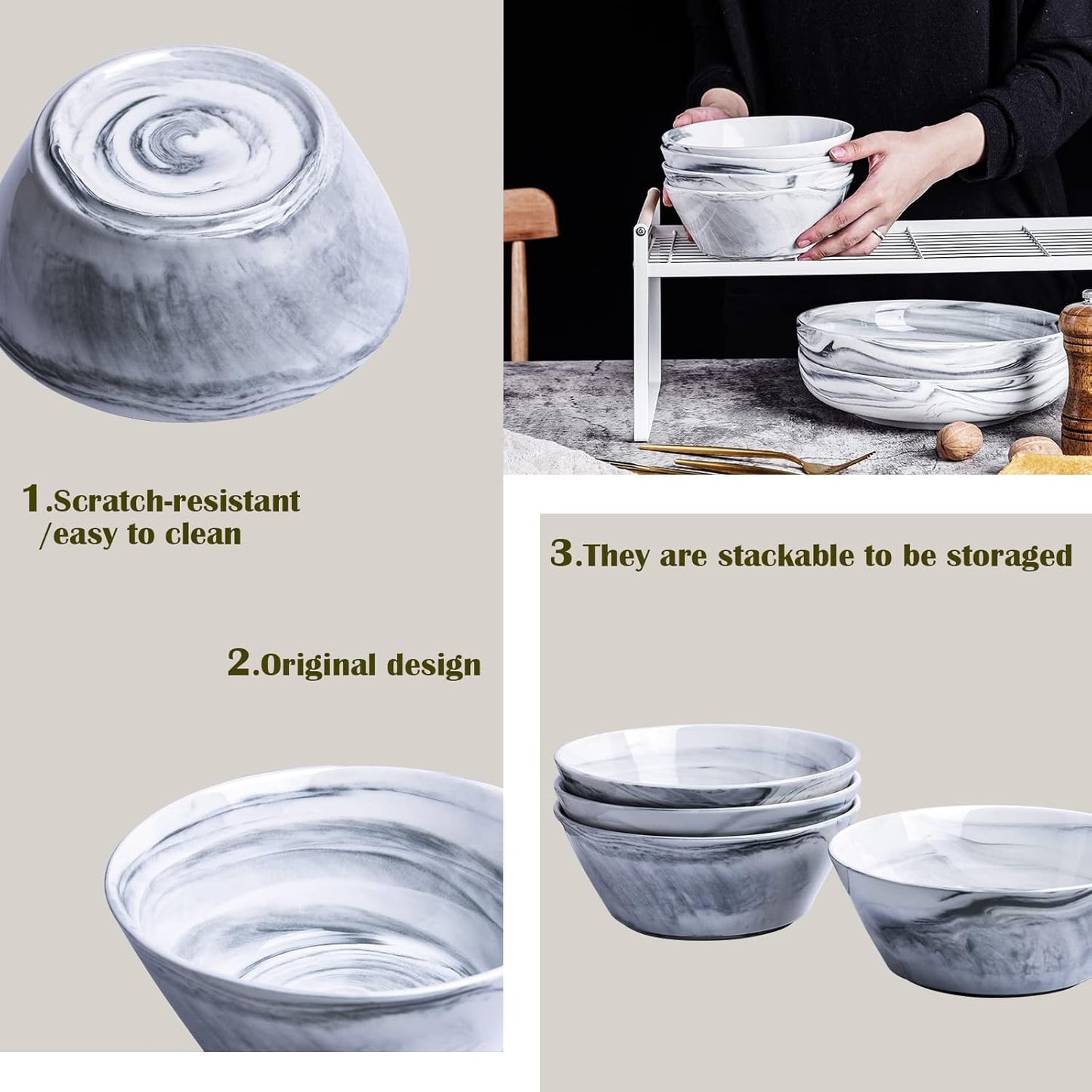 1.Scratch-resistant /easy to clean

2.Original design

3.They are stackable to be storaged