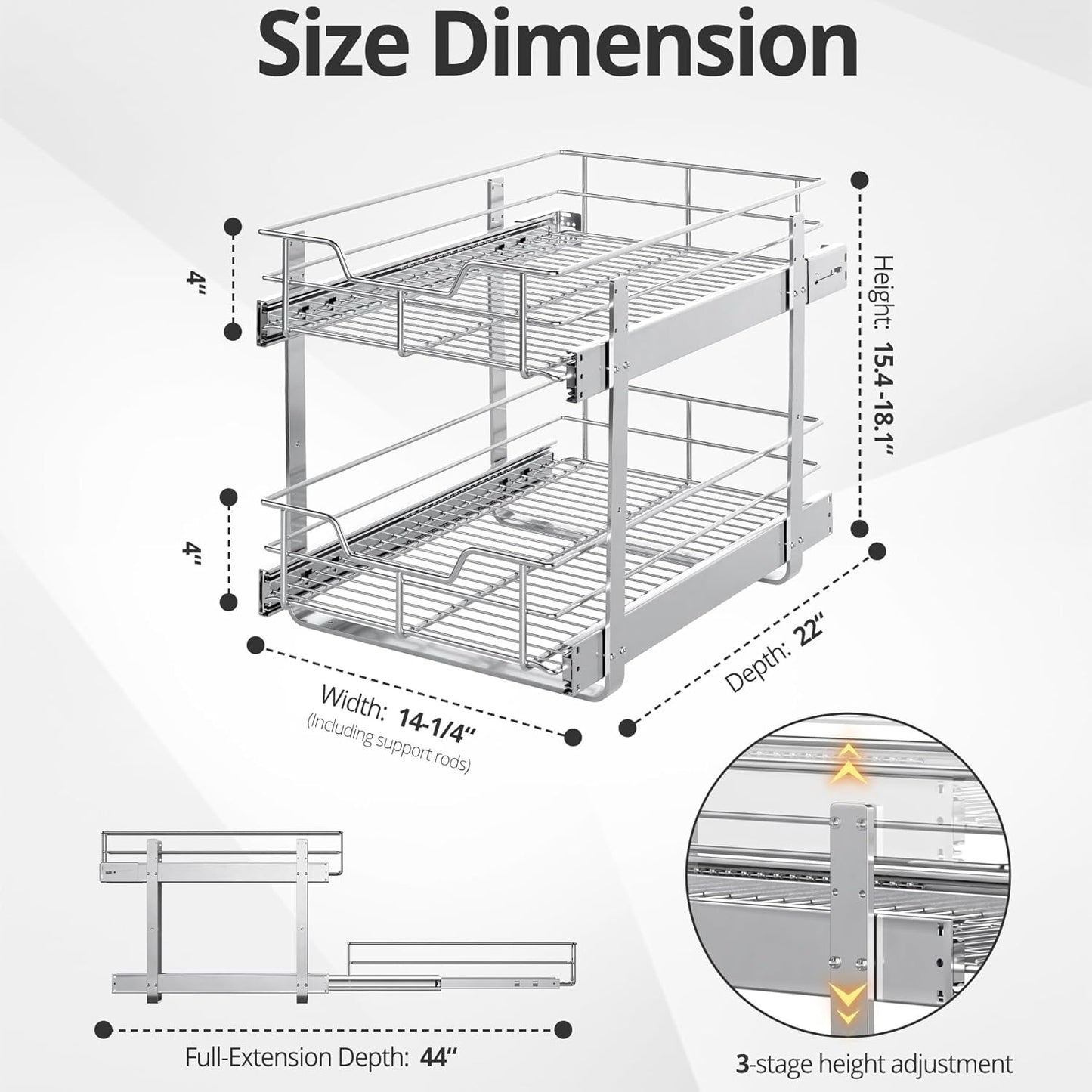 Size Dimension

4"

4"

Height: 15.4-18.1"

Depth: 22"

Width: 14-1/4"
(Including support rods)

Full-Extension Depth: 44"

3-stage height adjustment