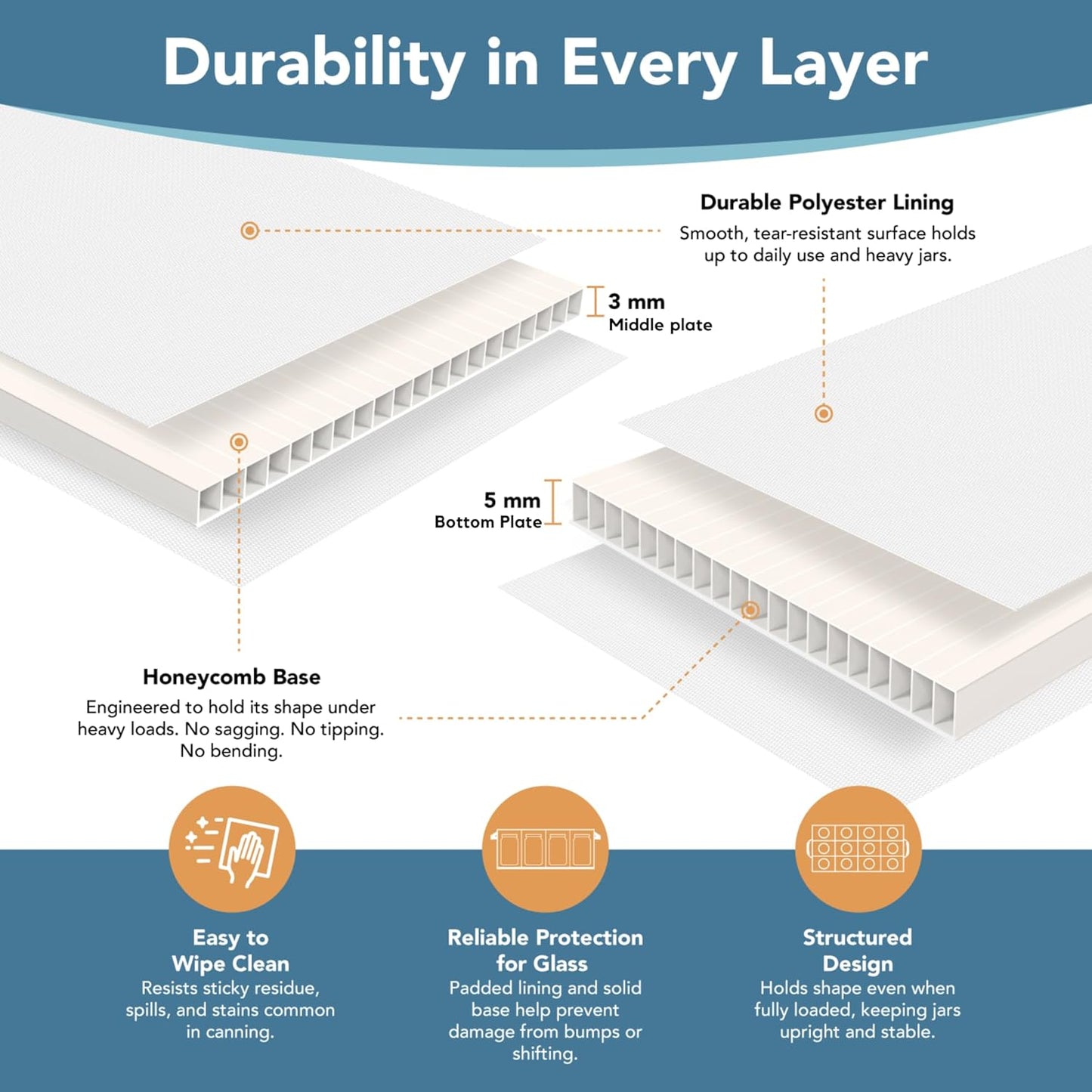 Durability in Every Layer

Durable Polyester Lining
Smooth, tear-resistant surface holds up to daily use and heavy jars.

3 mm
Middle plate

5 mm
Bottom Plate

Honeycomb Base
Engineered to hold its shape under heavy loads. No sagging. No tipping. No bending.

Easy to Wipe Clean
Resists sticky residue, spills, and stains common in canning.

Reliable Protection for Glass
Padded lining and solid base help prevent damage from bumps or shifting.

Structured Design
Holds shape even when fully loaded, keeping jars upright and stable.