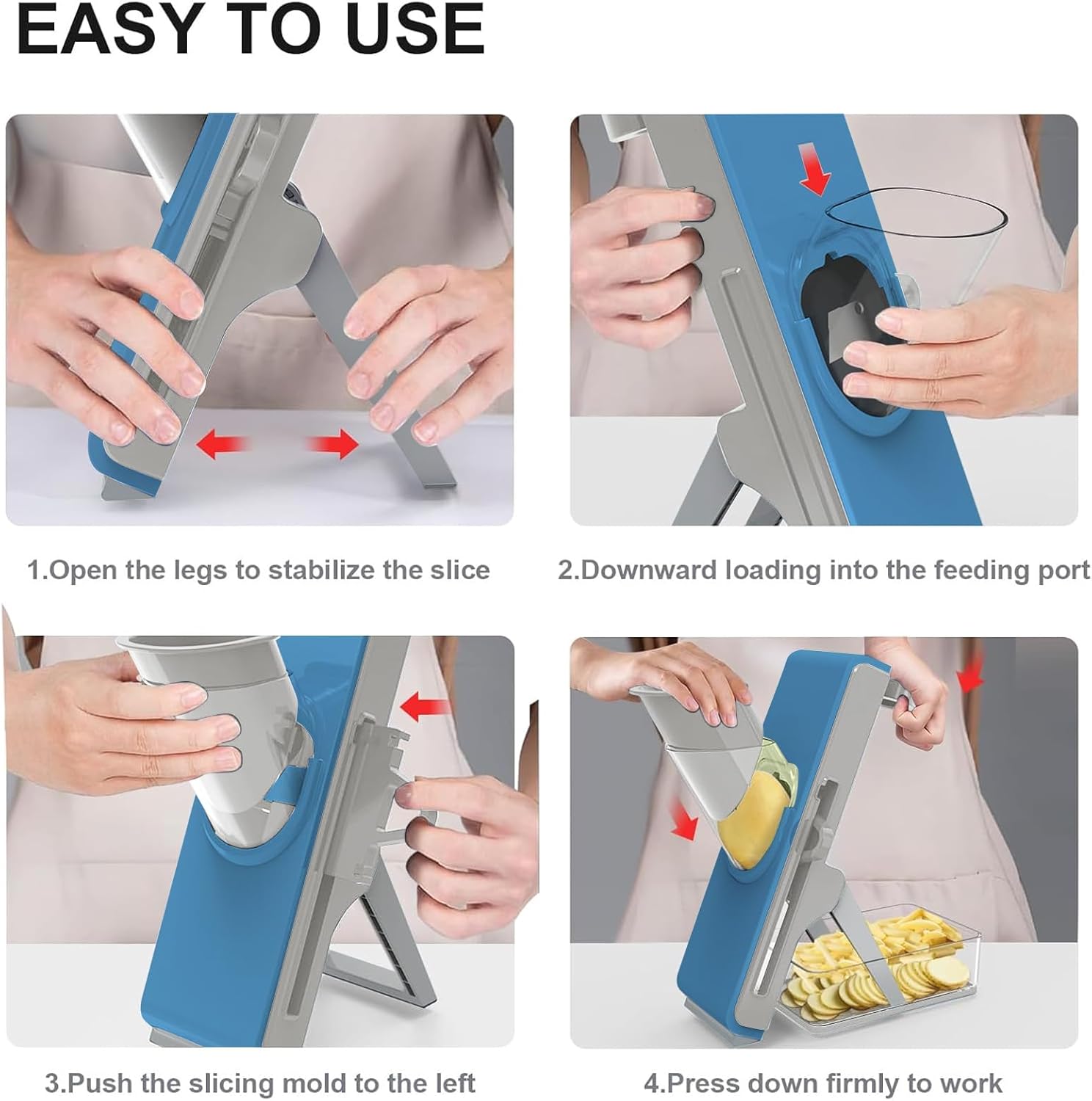 EASY TO USE

1.Open the legs to stabilize the slice

2.Downward loading into the feeding port

3.Push the slicing mold to the left

4.Press down firmly to work