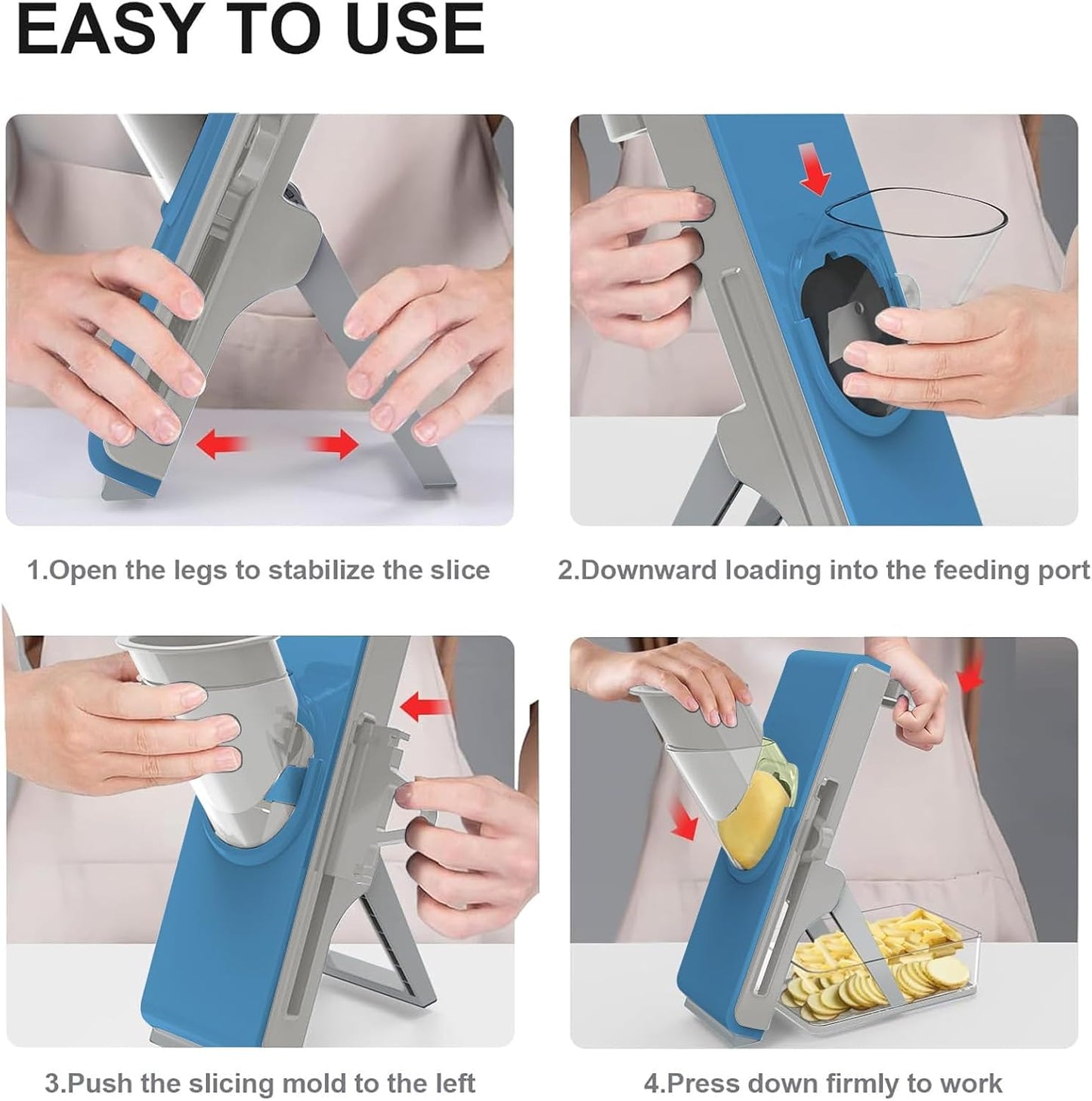 EASY TO USE

1.Open the legs to stabilize the slice

2.Downward loading into the feeding port

3.Push the slicing mold to the left

4.Press down firmly to work