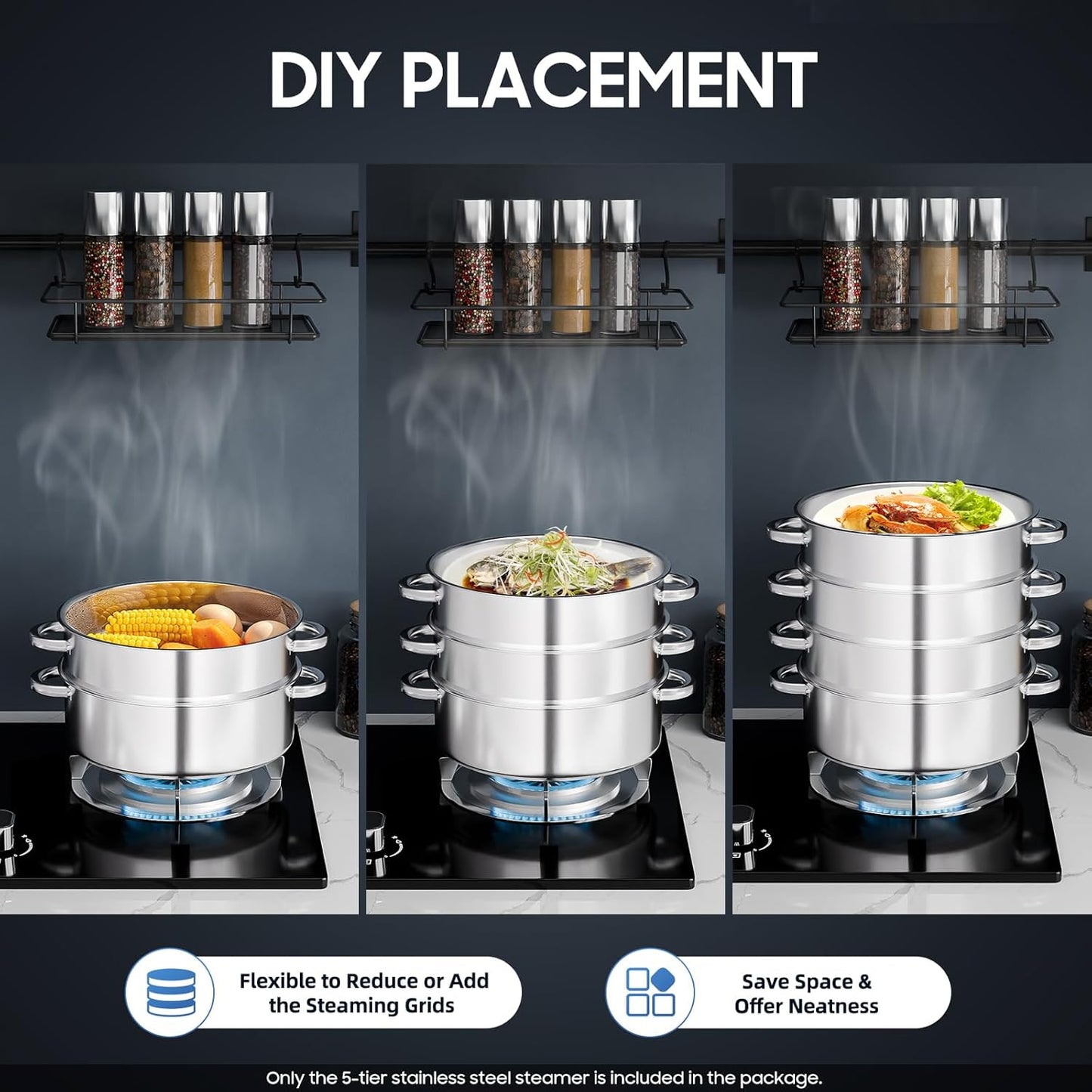 DIY PLACEMENT

Flexible to Reduce or Add the Steaming Grids

Save Space & Offer Neatness

Only the 5-tier stainless steel steamer is included in the package.