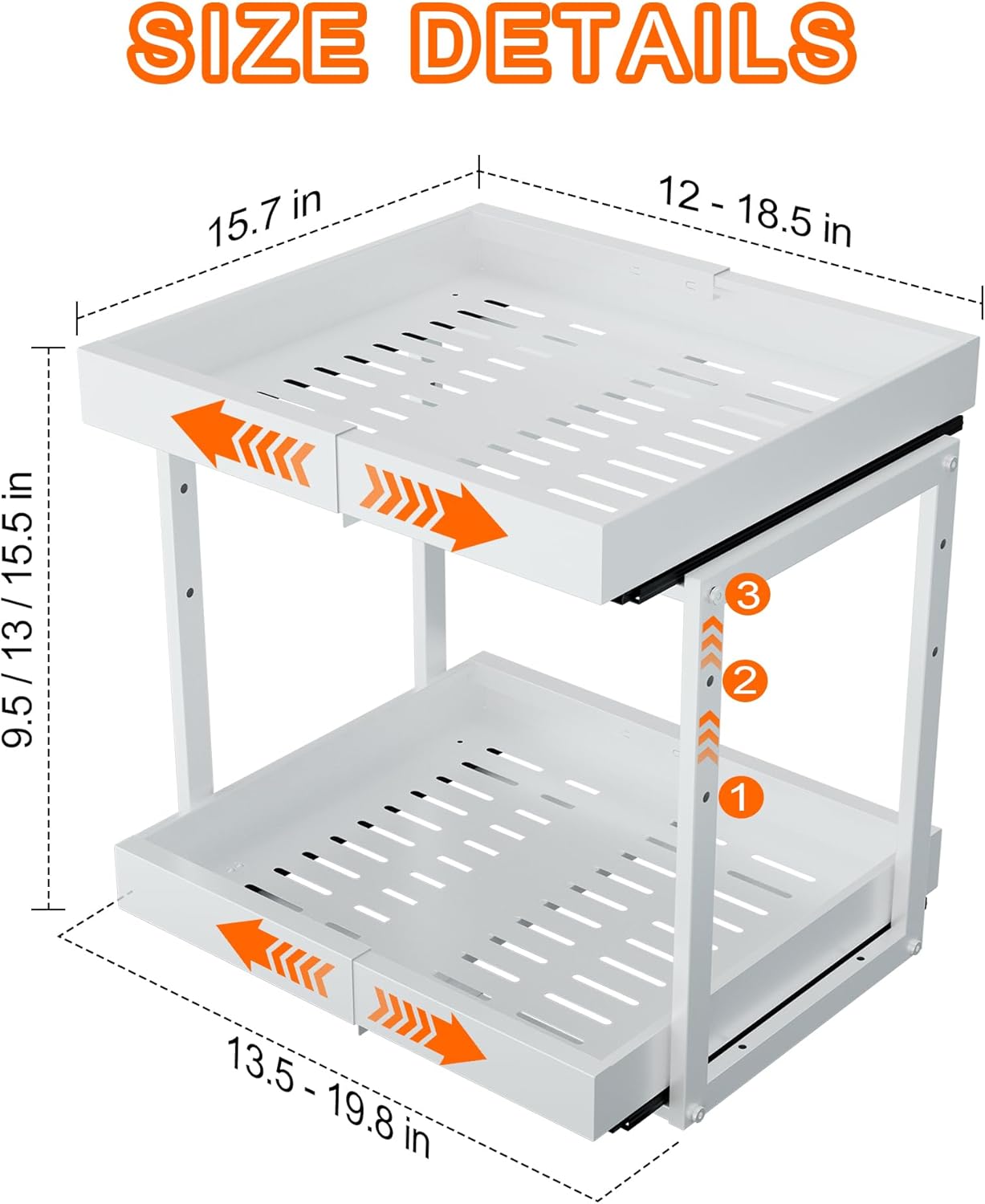 SIZE DETAILS

15.7 in

12 - 18.5 in

9.5 / 13 / 15.5 in

3

2

1

13.5 - 19.8 in