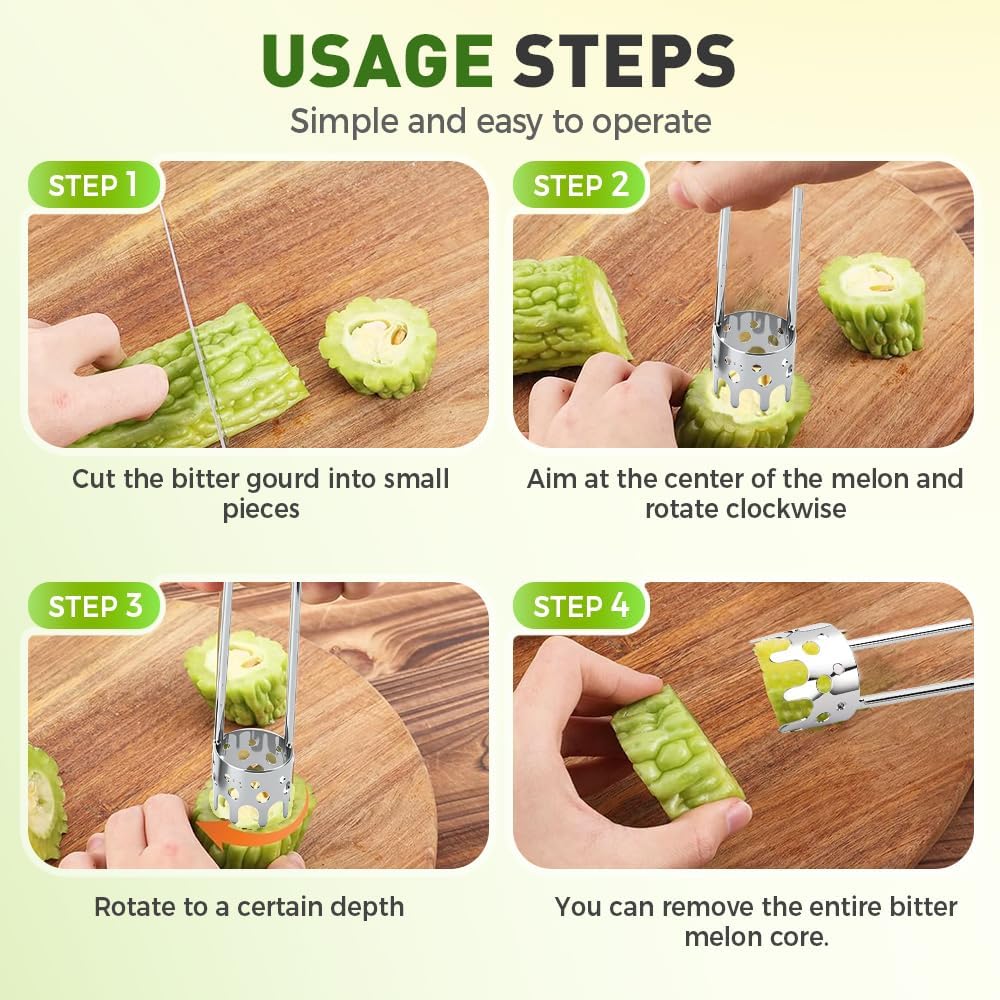 USAGE STEPS

Simple and easy to operate

STEP 1

Cut the bitter gourd into small pieces

STEP 2

Aim at the center of the melon and rotate clockwise

STEP 3

Rotate to a certain depth

STEP 4

You can remove the entire bitter melon core.