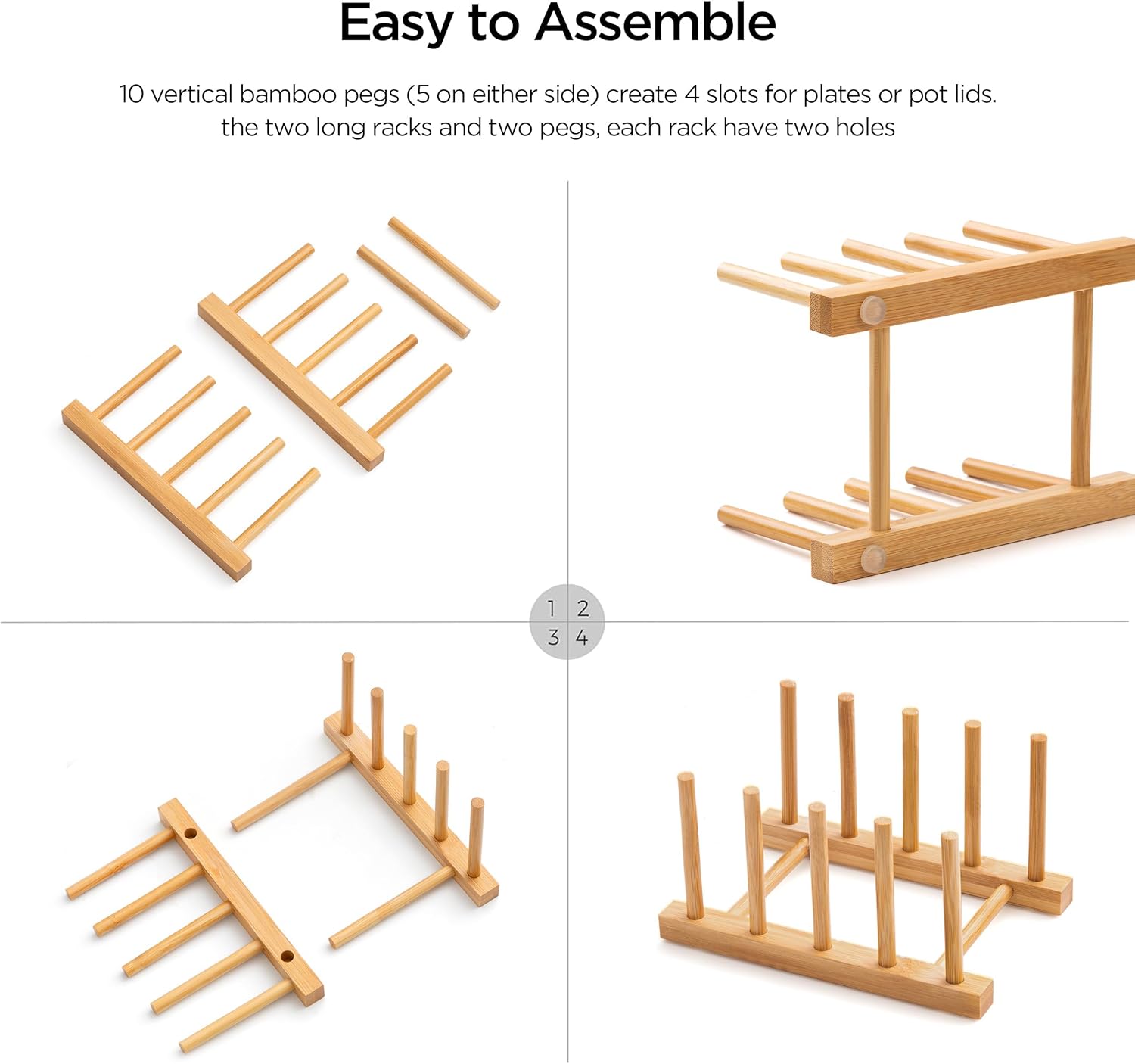 Easy to Assemble

10 vertical bamboo pegs (5 on either side) create 4 slots for plates or pot lids. the two long racks and two pegs, each rack have two holes

1 2
3 4