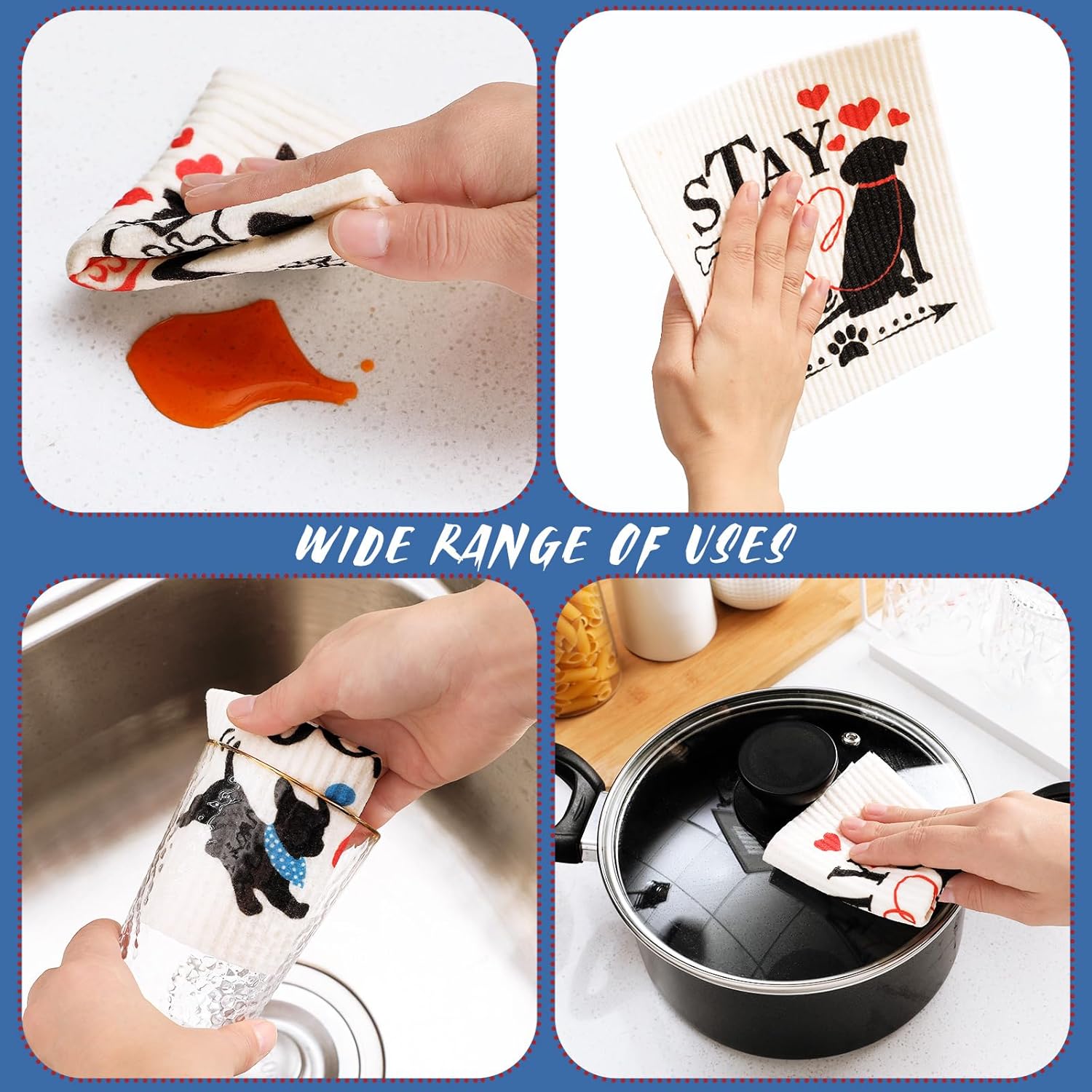 STAY

WIDE RANGE OF USES