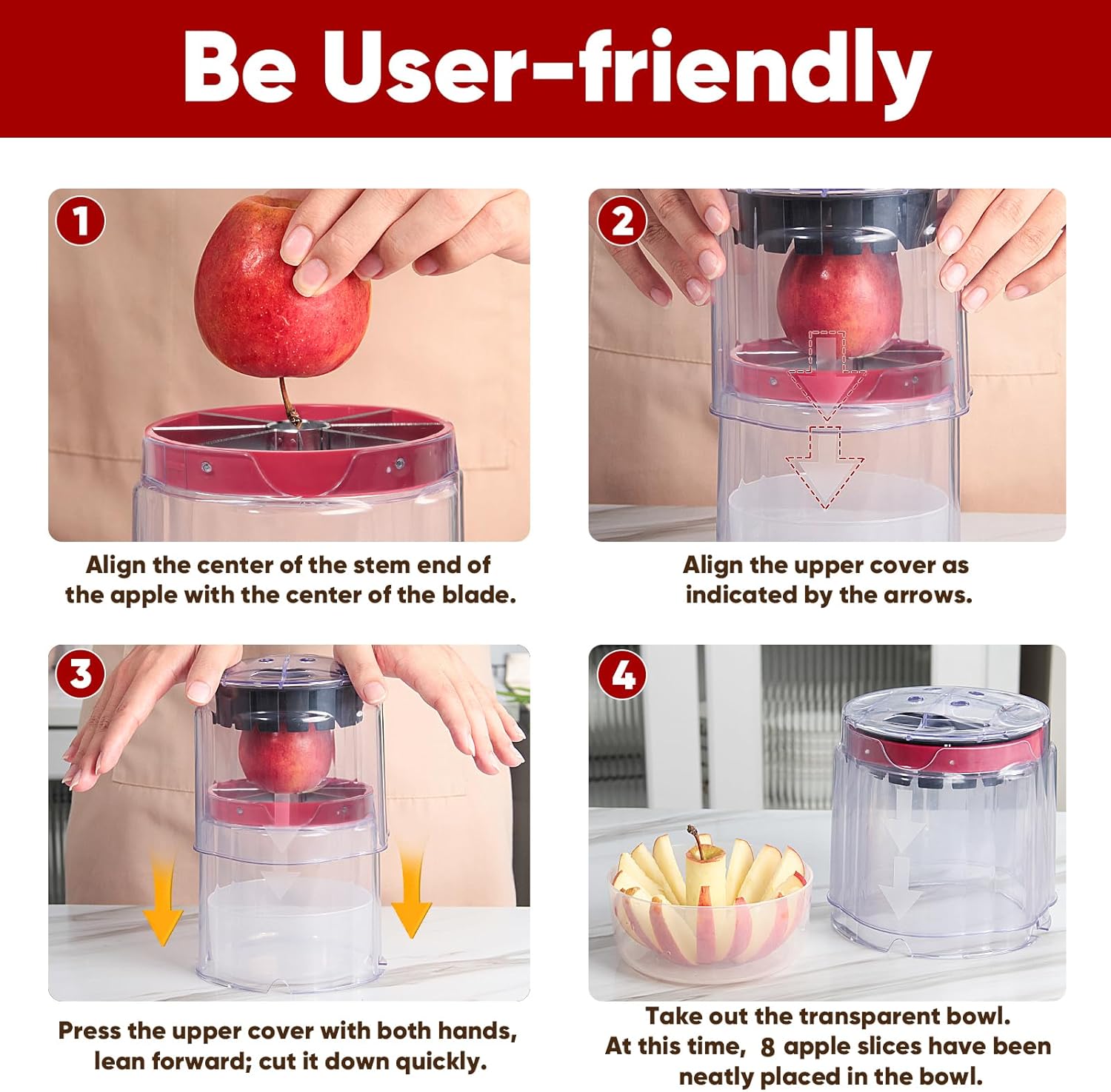 Be User-friendly

1

Align the center of the stem end of the apple with the center of the blade.

2

Align the upper cover as indicated by the arrows.

3

Press the upper cover with both hands, lean forward; cut it down quickly.

4

Take out the transparent bowl. At this time, 8 apple slices have been neatly placed in the bowl.