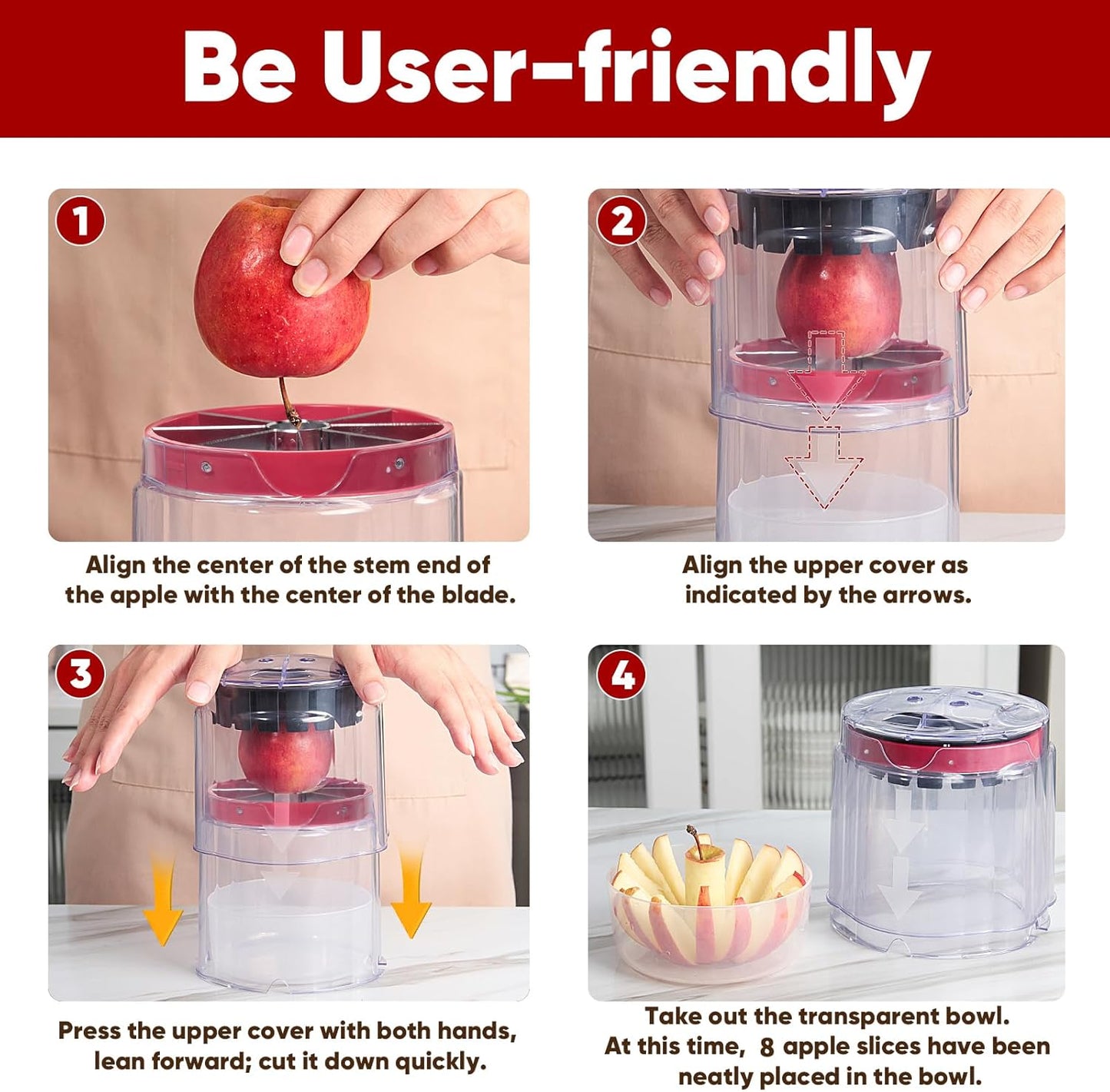 Be User-friendly

1

Align the center of the stem end of the apple with the center of the blade.

2

Align the upper cover as indicated by the arrows.

3

Press the upper cover with both hands, lean forward; cut it down quickly.

4

Take out the transparent bowl. At this time, 8 apple slices have been neatly placed in the bowl.