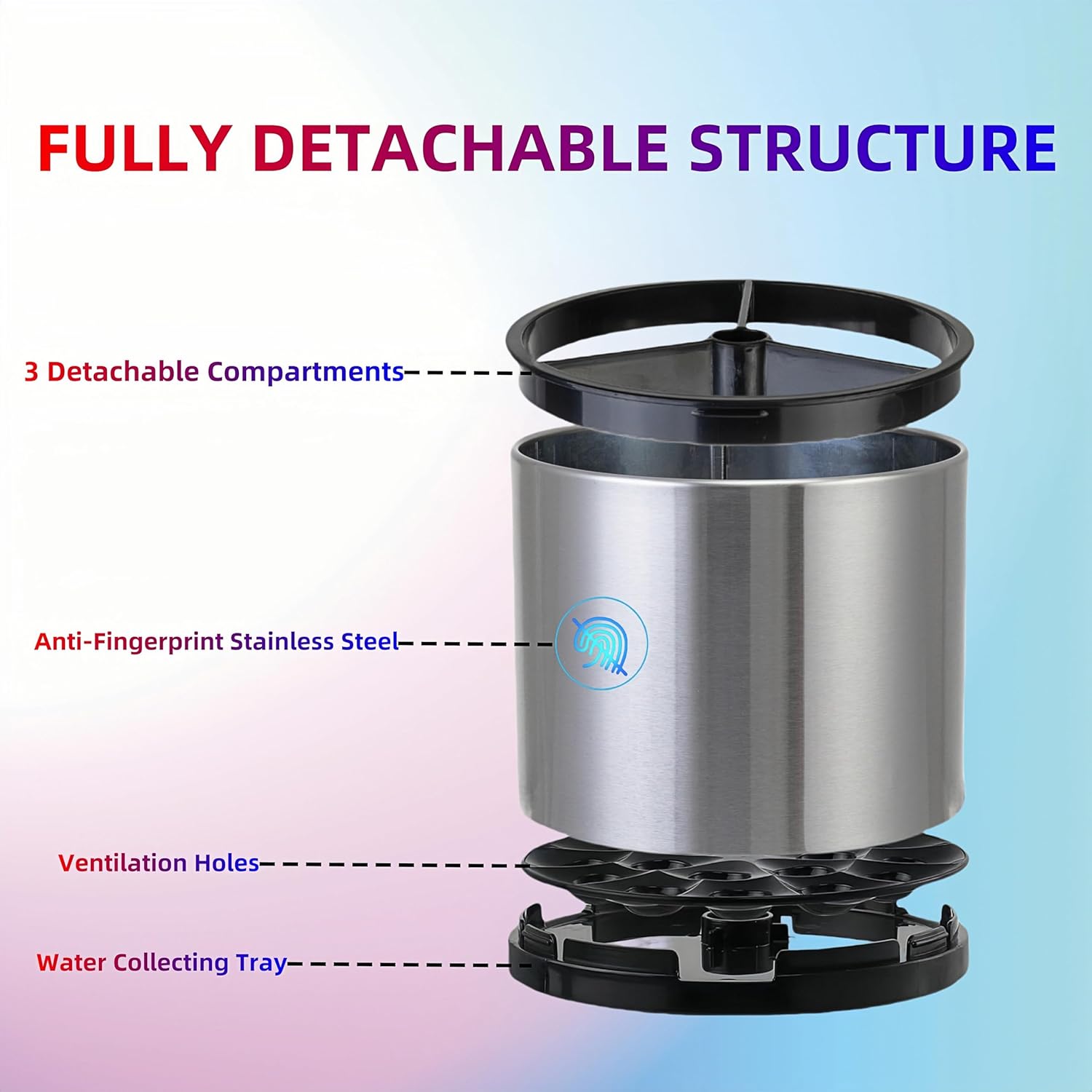 FULLY DETACHABLE STRUCTURE

3 Detachable Compartments

Anti-Fingerprint Stainless Steel

Ventilation Holes

Water Collecting Tray