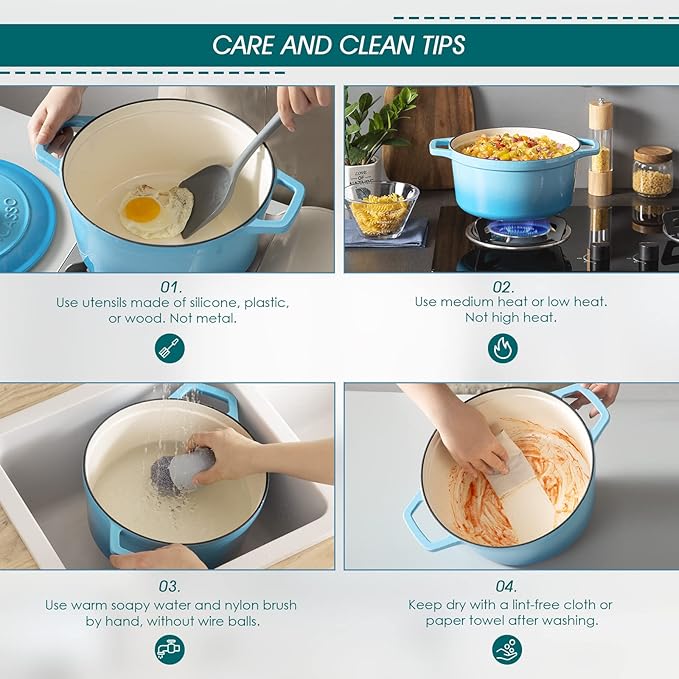 CARE AND CLEAN TIPS

01.
Use utensils made of silicone, plastic, or wood. Not metal.

02.
Use medium heat or low heat. Not high heat.

03.
Use warm soapy water and nylon brush by hand, without wire balls.

04.
Keep dry with a lint-free cloth or paper towel after washing.