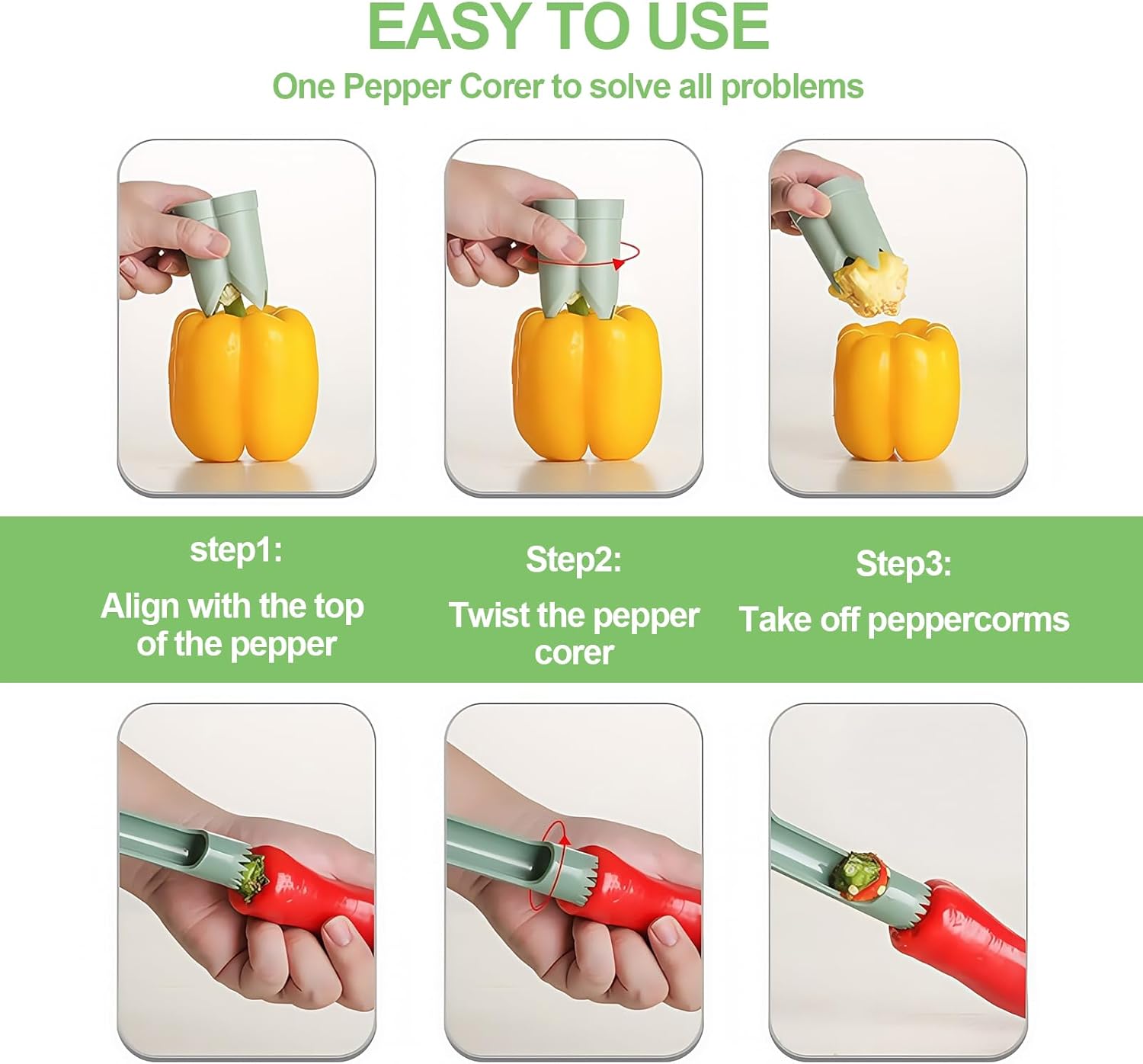 EASY TO USE

One Pepper Corer to solve all problems

step1:

Align with the top of the pepper

Step2:

Twist the pepper corer

Step3:

Take off peppercorms