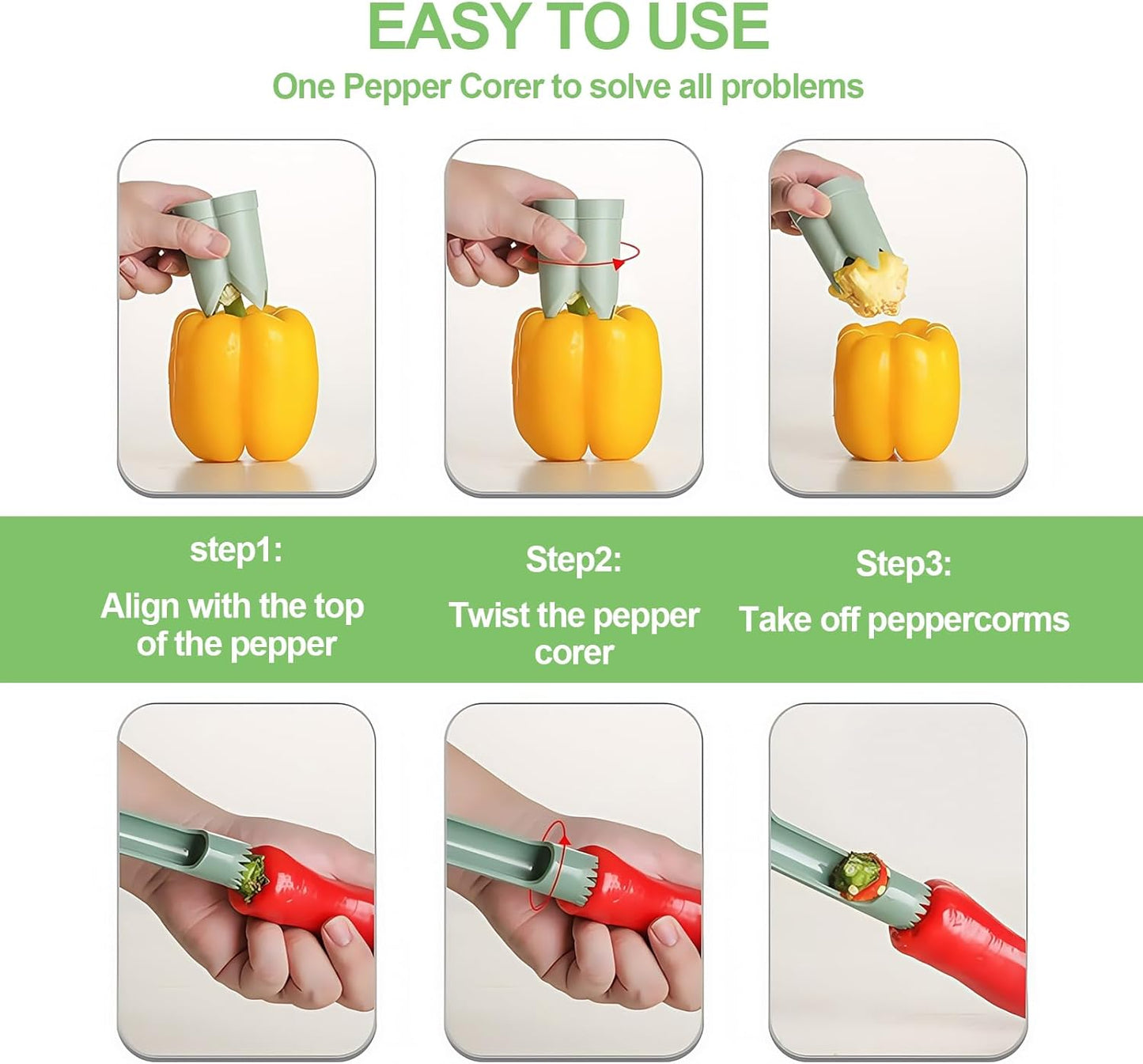 EASY TO USE
One Pepper Corer to solve all problems

step1:
Align with the top of the pepper

Step2:
Twist the pepper corer

Step3:
Take off peppercorms