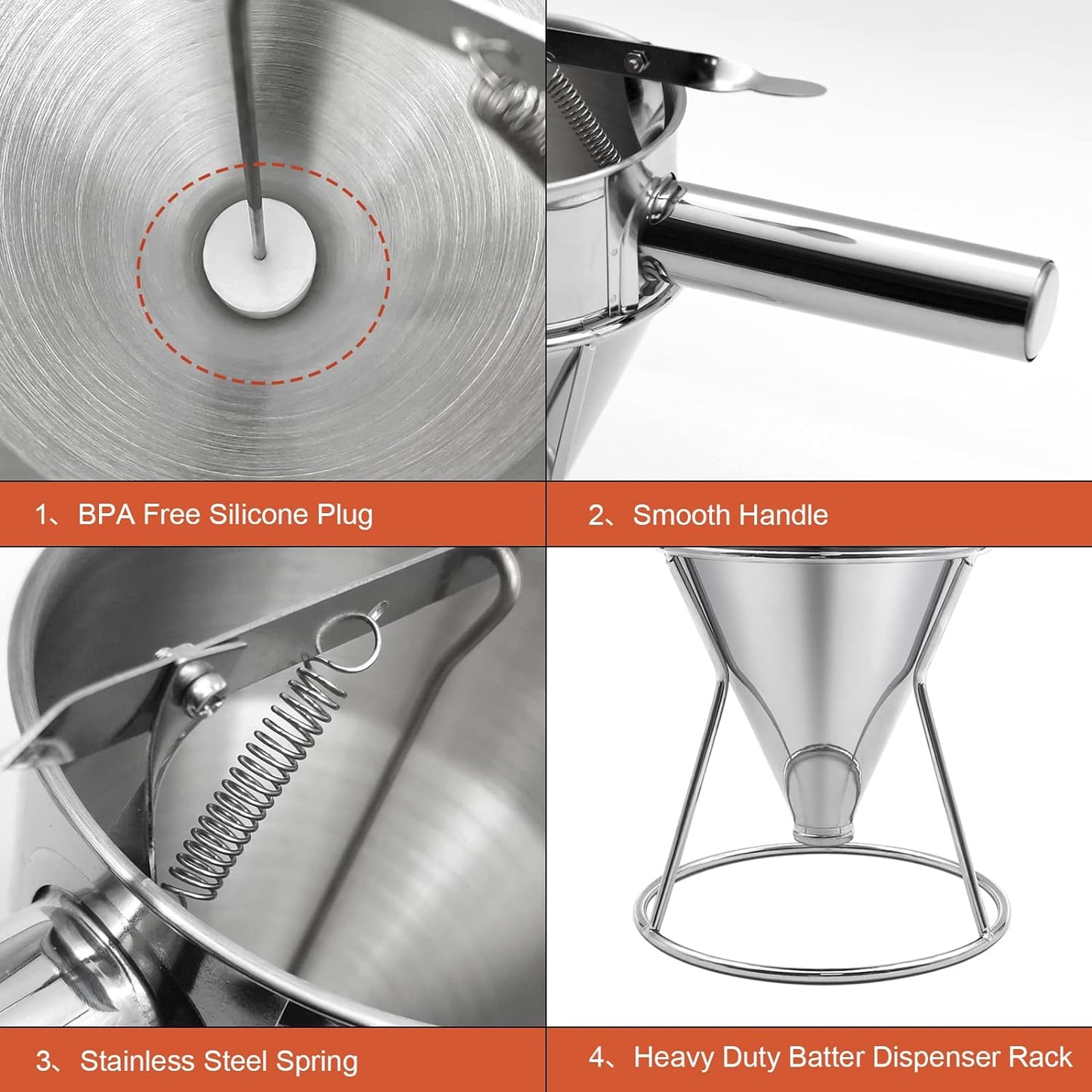 1、BPA Free Silicone Plug

2、Smooth Handle

3、Stainless Steel Spring

4、Heavy Duty Batter Dispenser Rack