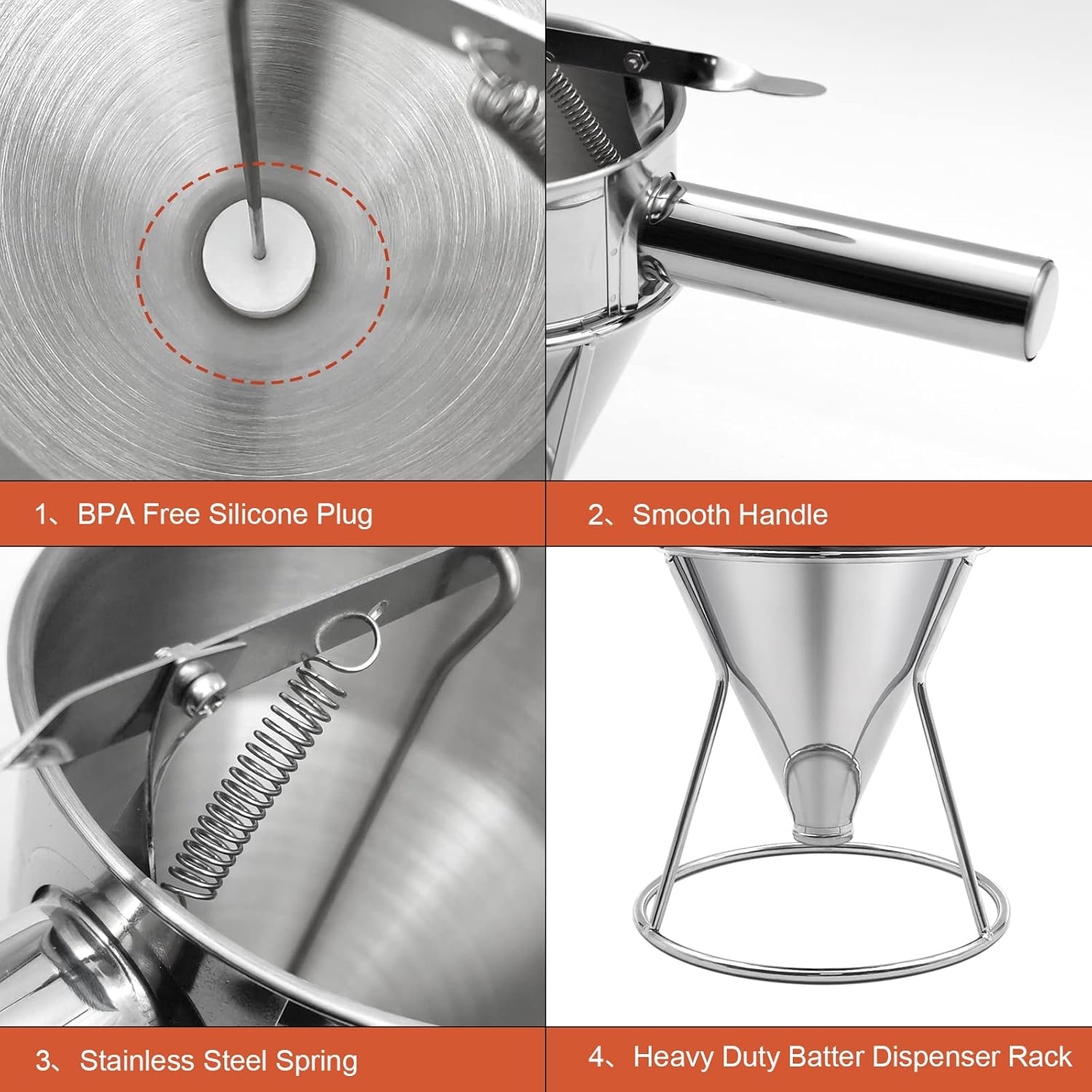 1、BPA Free Silicone Plug

2、Smooth Handle

3、Stainless Steel Spring

4、Heavy Duty Batter Dispenser Rack