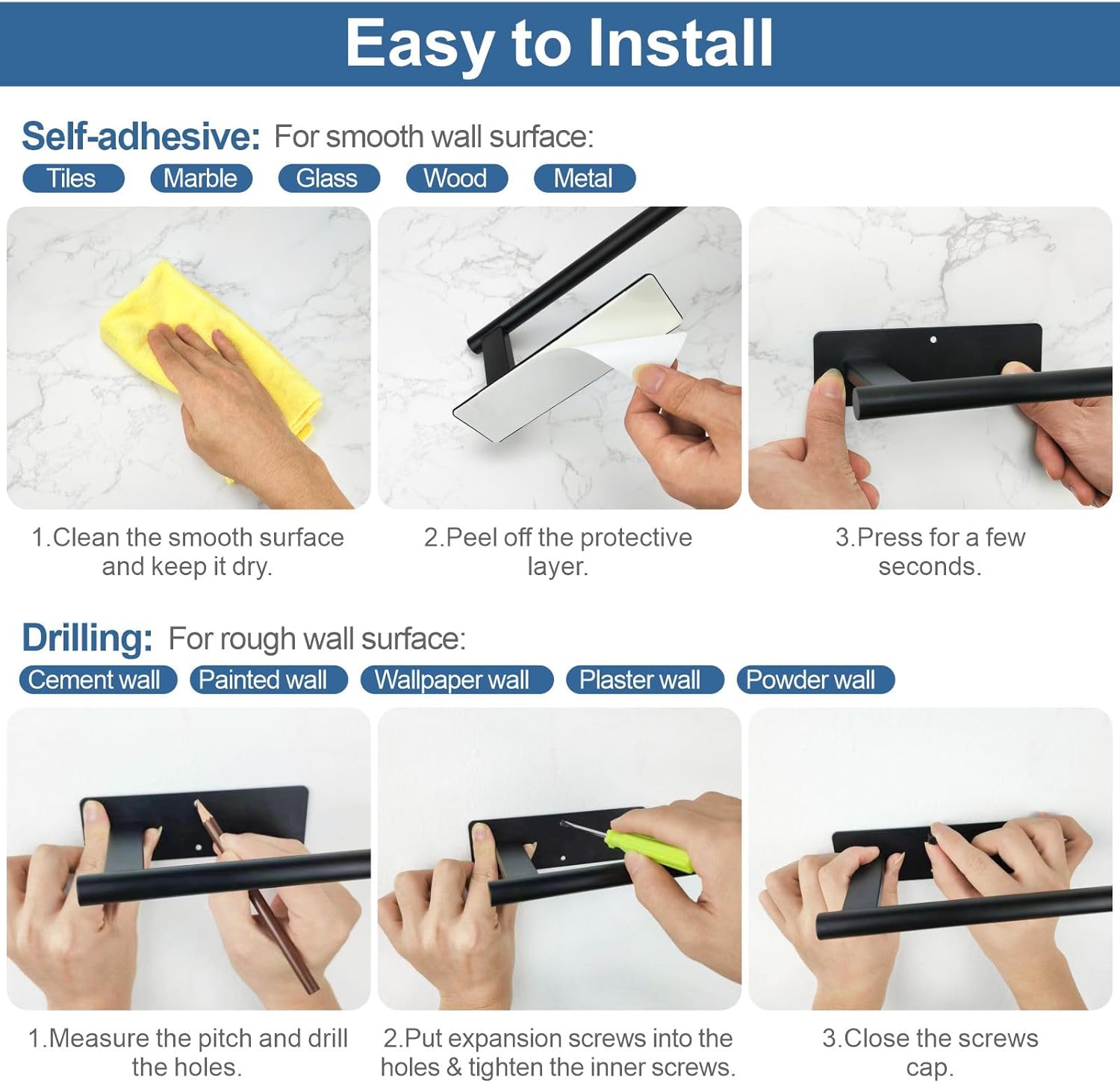 Easy to Install

Self-adhesive: For smooth wall surface:

Tiles Marble Glass Wood Metal

1.Clean the smooth surface and keep it dry.

2.Peel off the protective layer.

3.Press for a few seconds.

Drilling: For rough wall surface:

Cement wall Painted wall Wallpaper wall Plaster wall Powder wall

1.Measure the pitch and drill the holes.

2.Put expansion screws into the holes & tighten the inner screws.

3.Close the screws cap.