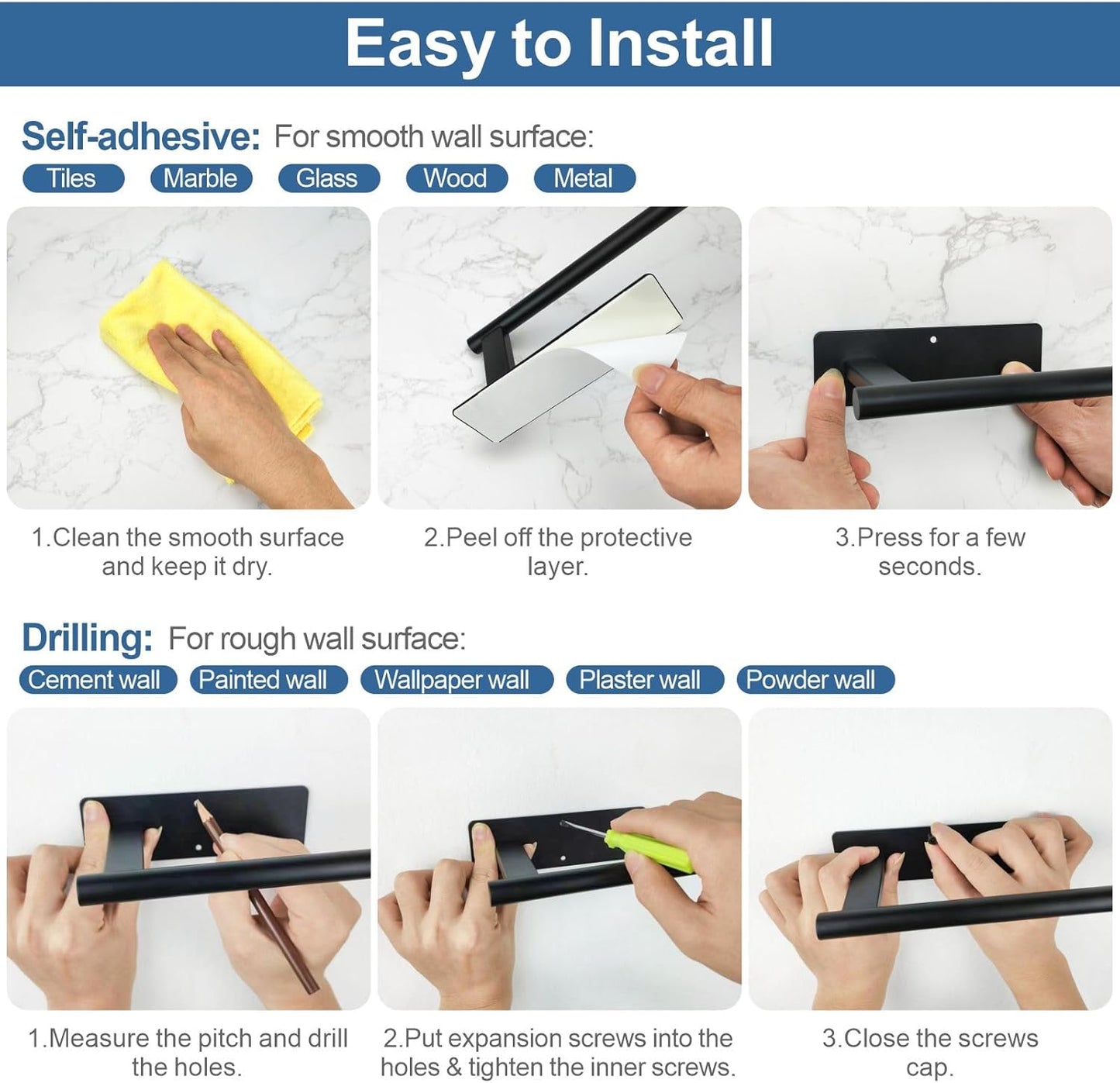 Easy to Install

Self-adhesive: For smooth wall surface:

Tiles Marble Glass Wood Metal

1.Clean the smooth surface and keep it dry.

2.Peel off the protective layer.

3.Press for a few seconds.

Drilling: For rough wall surface:

Cement wall Painted wall Wallpaper wall Plaster wall Powder wall

1.Measure the pitch and drill the holes.

2.Put expansion screws into the holes & tighten the inner screws.

3.Close the screws cap.