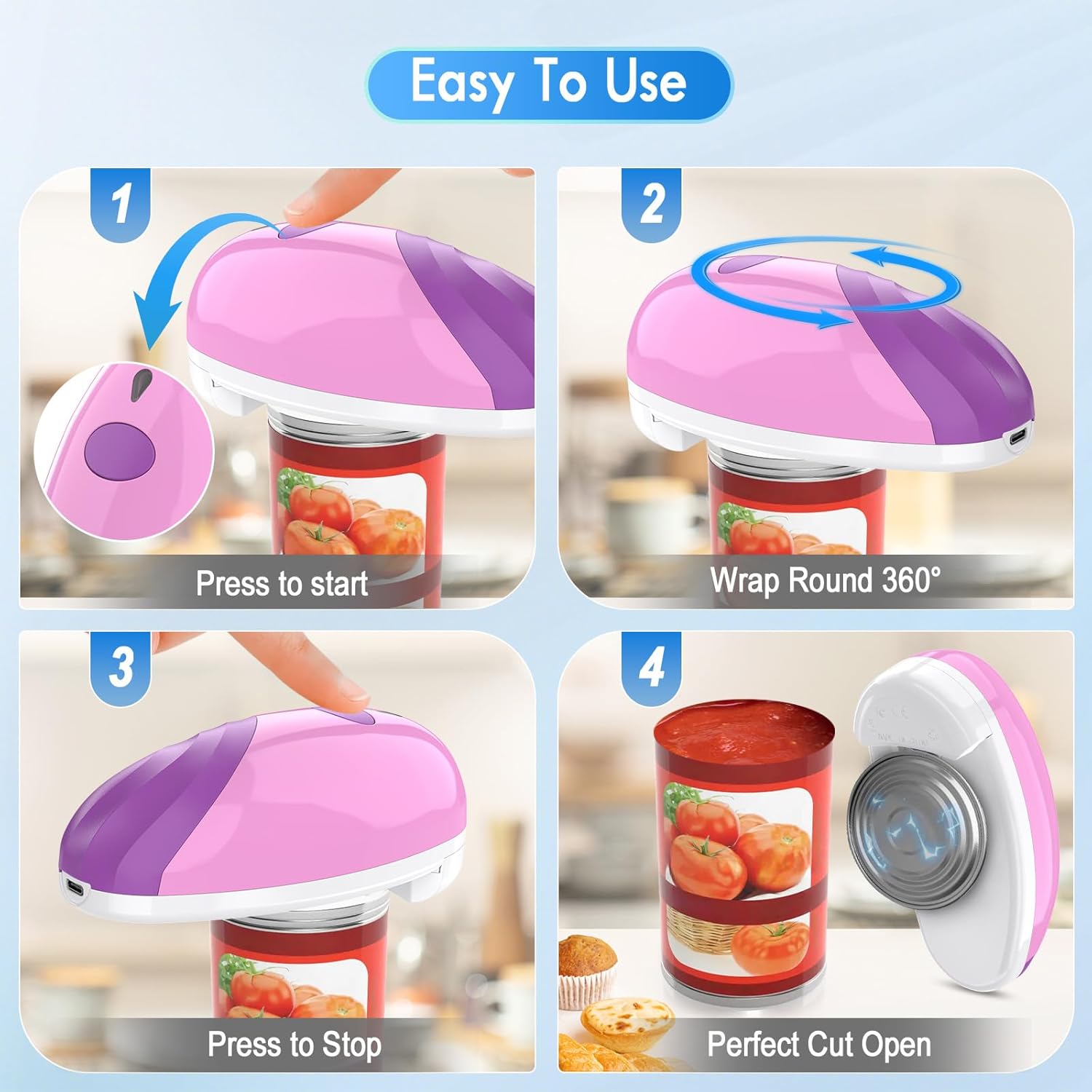 Easy To Use

1

Press to start

2

Wrap Round 360°

3

Press to Stop

4

Perfect Cut Open