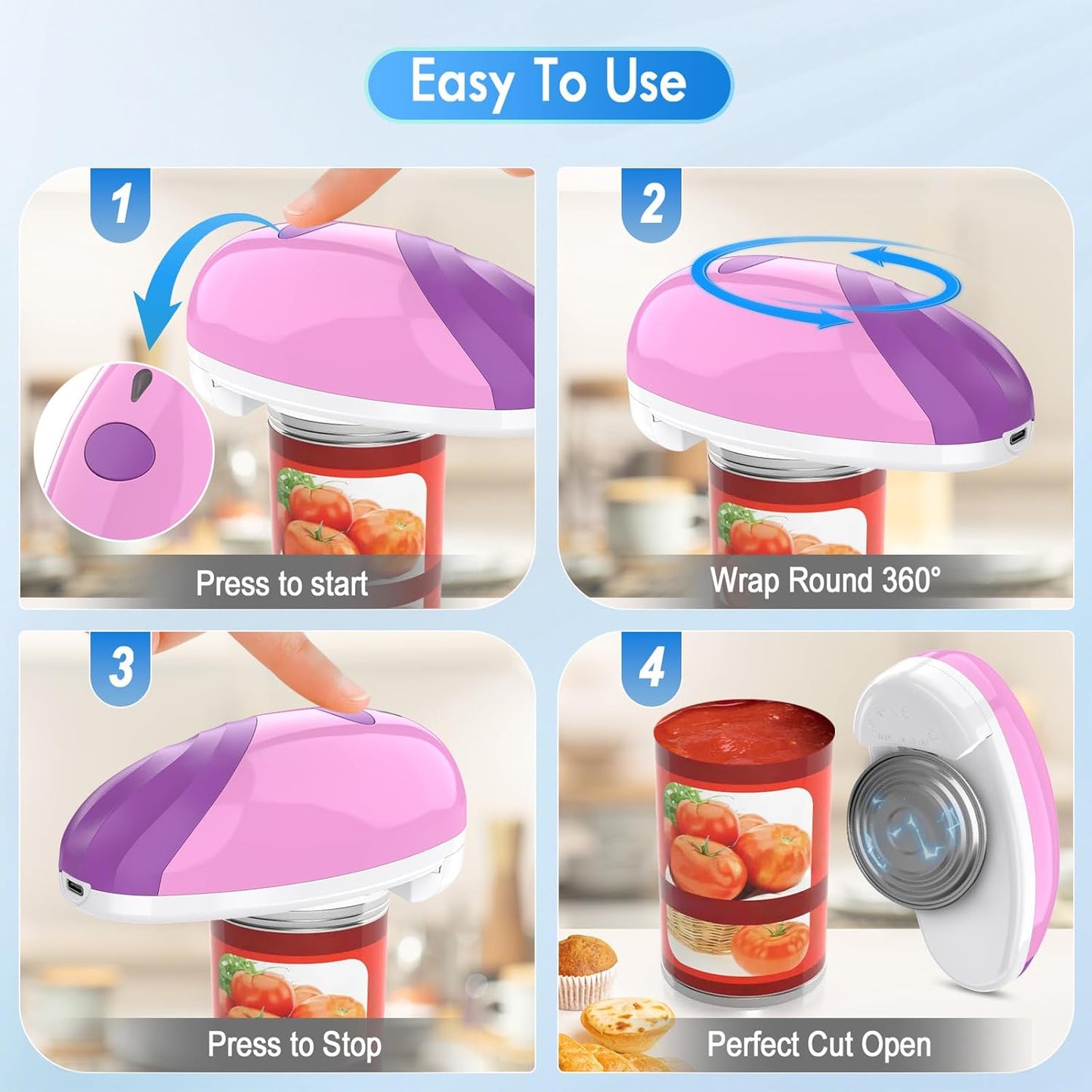 Easy To Use

1

Press to start

2

Wrap Round 360°

3

Press to Stop

4

Perfect Cut Open