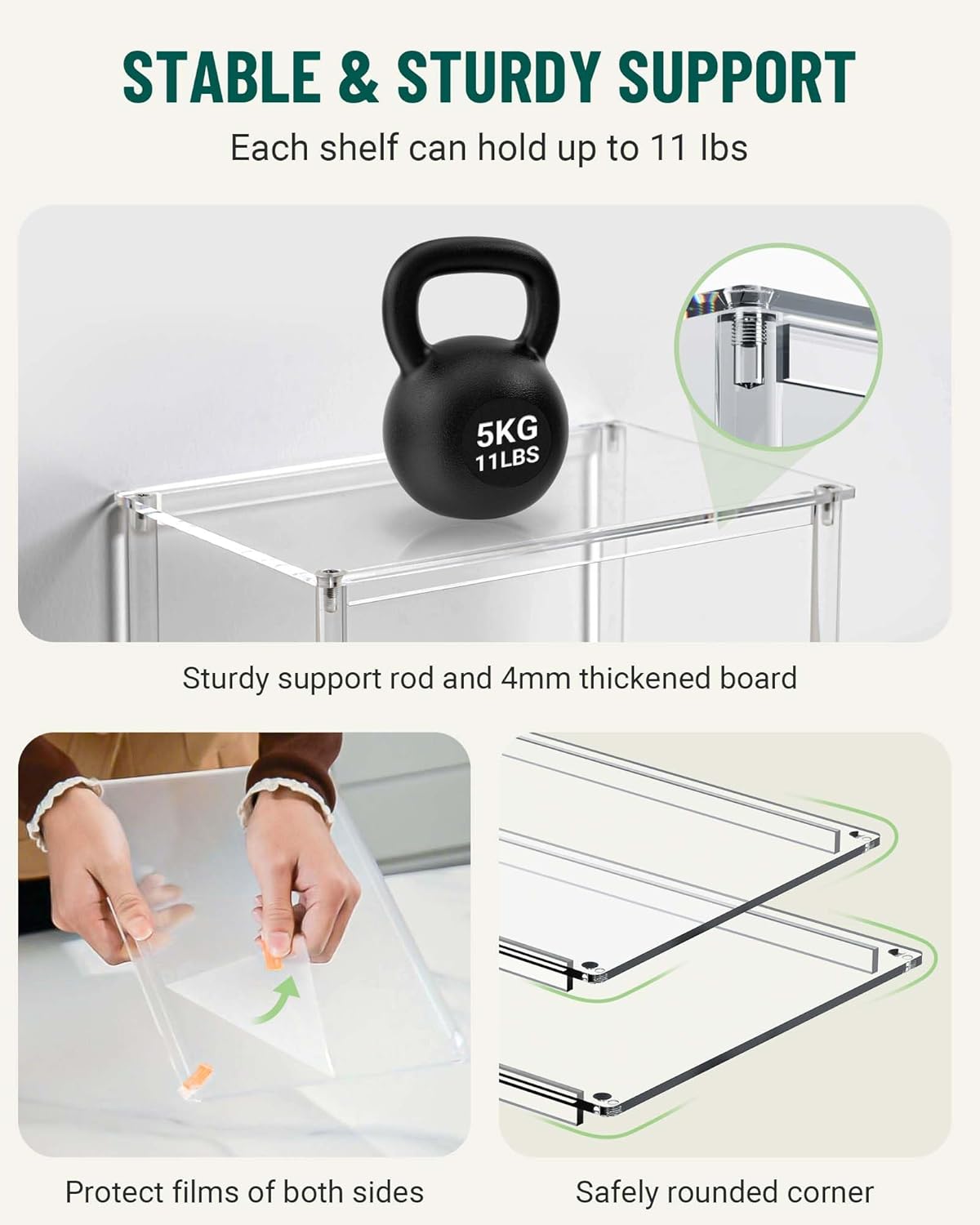 STABLE & STURDY SUPPORT

Each shelf can hold up to 11 lbs

5KG
11LBS

Sturdy support rod and 4mm thickened board

Protect films of both sides

Safely rounded corner