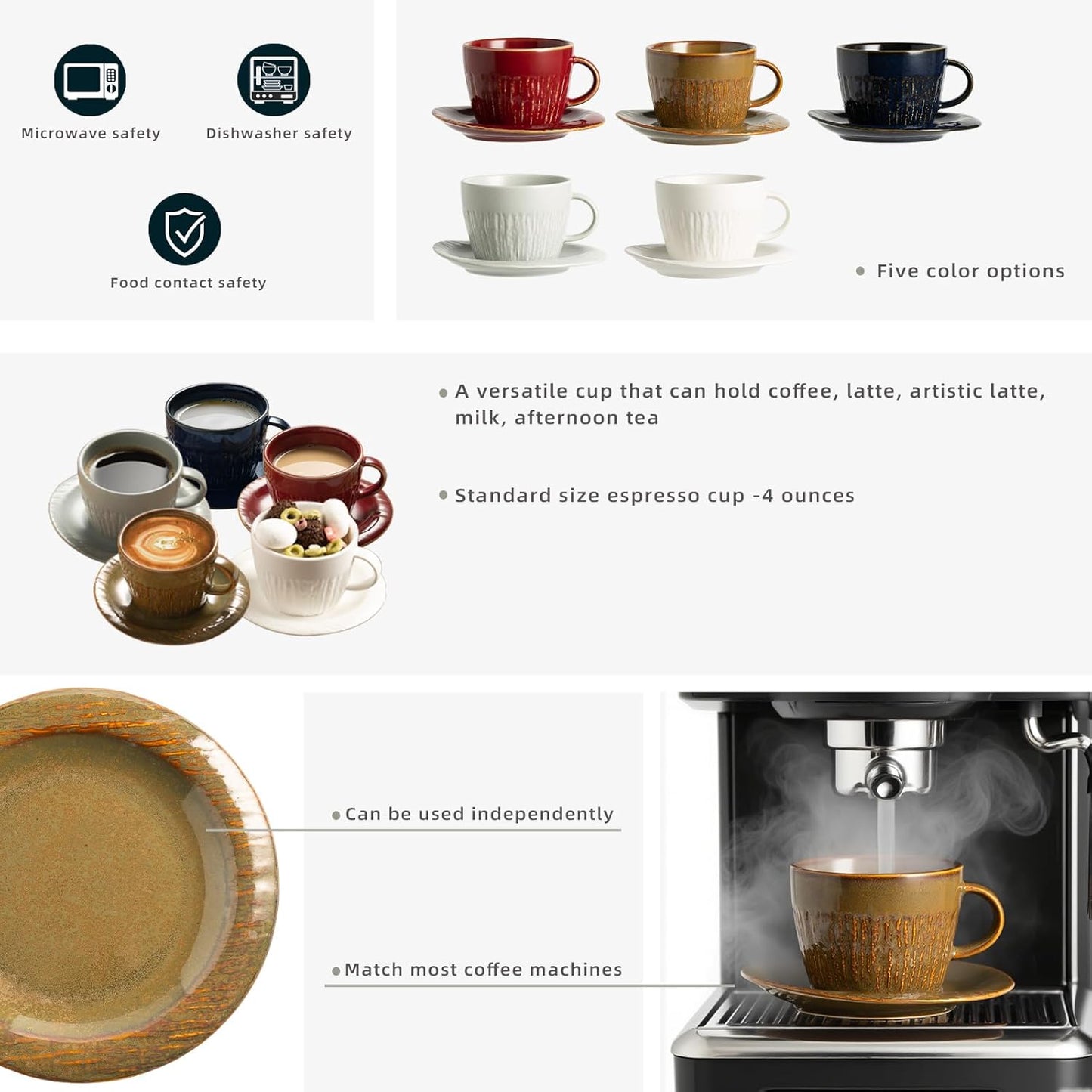 Microwave safety

Dishwasher safety

Food contact safety

• Five color options

• A versatile cup that can hold coffee, latte, artistic latte, milk, afternoon tea

• Standard size espresso cup -4 ounces

• Can be used independently

• Match most coffee machines