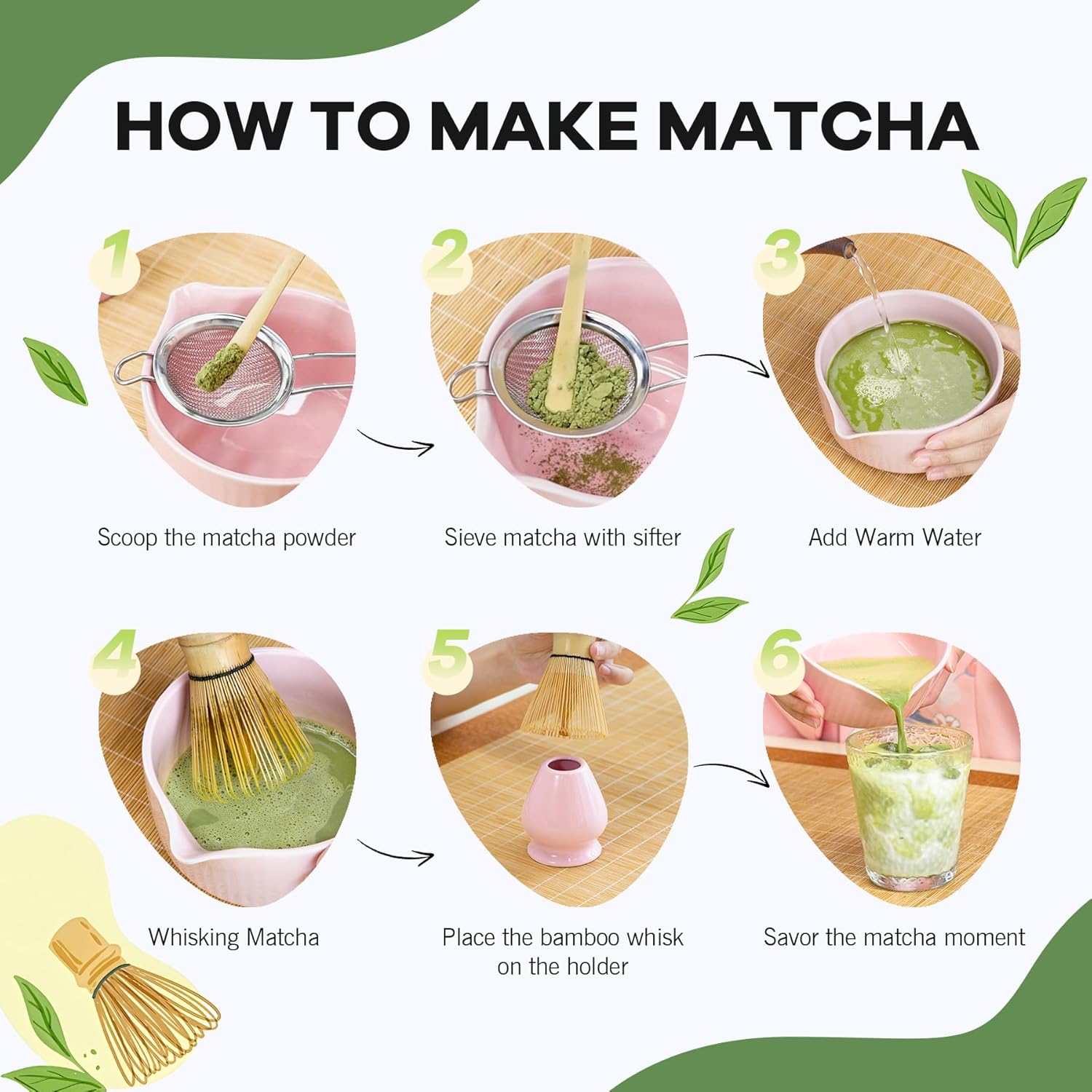 HOW TO MAKE MATCHA

1

Scoop the matcha powder

2

Sieve matcha with sifter

3

Add Warm Water

4

Whisking Matcha

5

Place the bamboo whisk on the holder

6

Savor the matcha moment