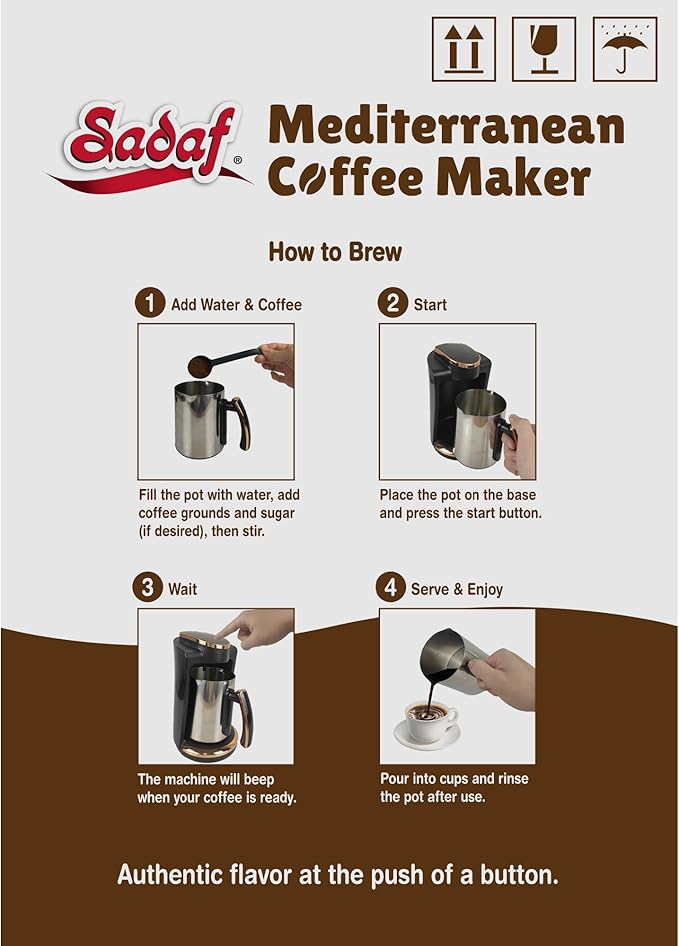 Sadaf®

Mediterranean Coffee Maker

How to Brew

1 Add Water & Coffee

Fill the pot with water, add coffee grounds and sugar (if desired), then stir.

2 Start

Place the pot on the base and press the start button.

3 Wait

The machine will beep when your coffee is ready.

4 Serve & Enjoy

Pour into cups and rinse the pot after use.

Authentic flavor at the push of a button.