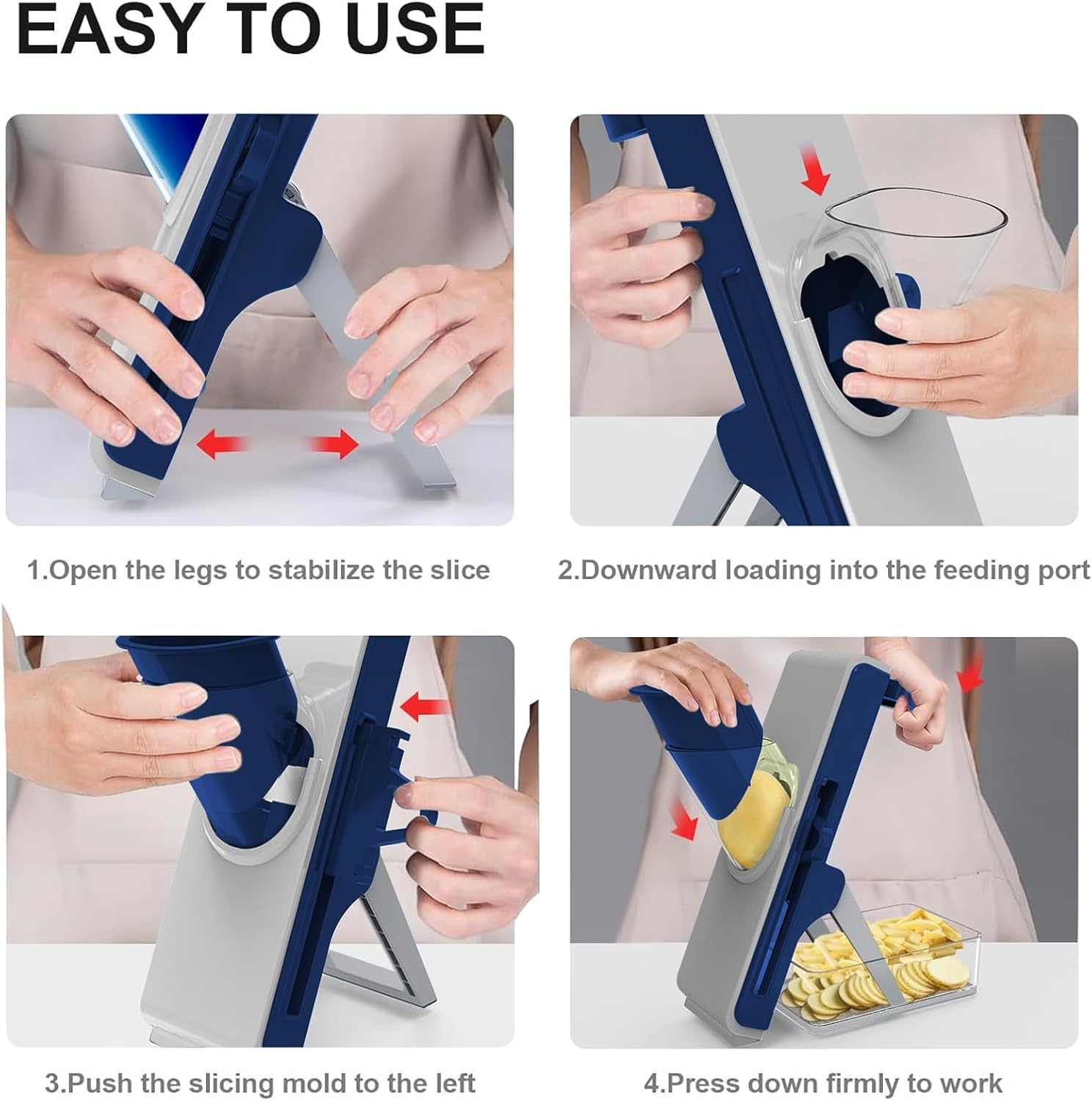 EASY TO USE

1.Open the legs to stabilize the slice

2.Downward loading into the feeding port

3.Push the slicing mold to the left

4.Press down firmly to work