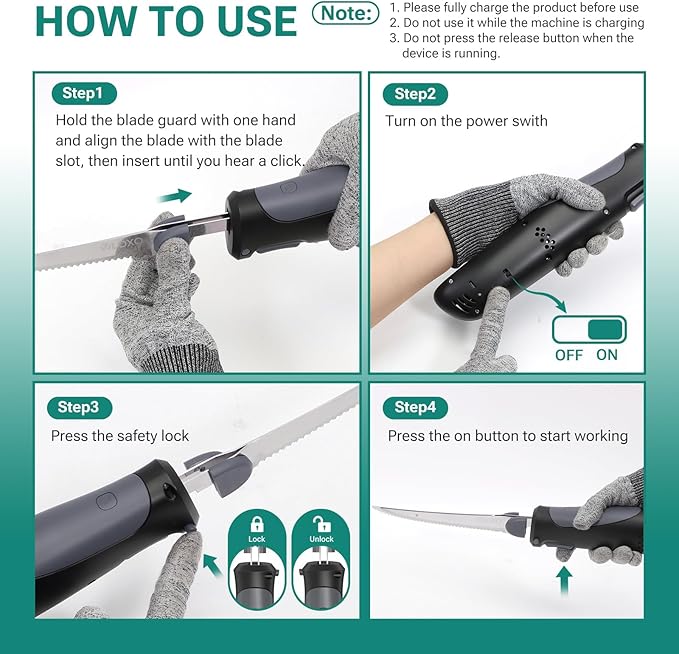 HOW TO USE

Note:
1. Please fully charge the product before use
2. Do not use it while the machine is charging
3. Do not press the release button when the device is running.

Step1
Hold the blade guard with one hand and align the blade with the blade slot, then insert until you hear a click.

Step2
Turn on the power swith

OFF ON

Step3
Press the safety lock

Lock
Unlock

Step4
Press the on button to start working