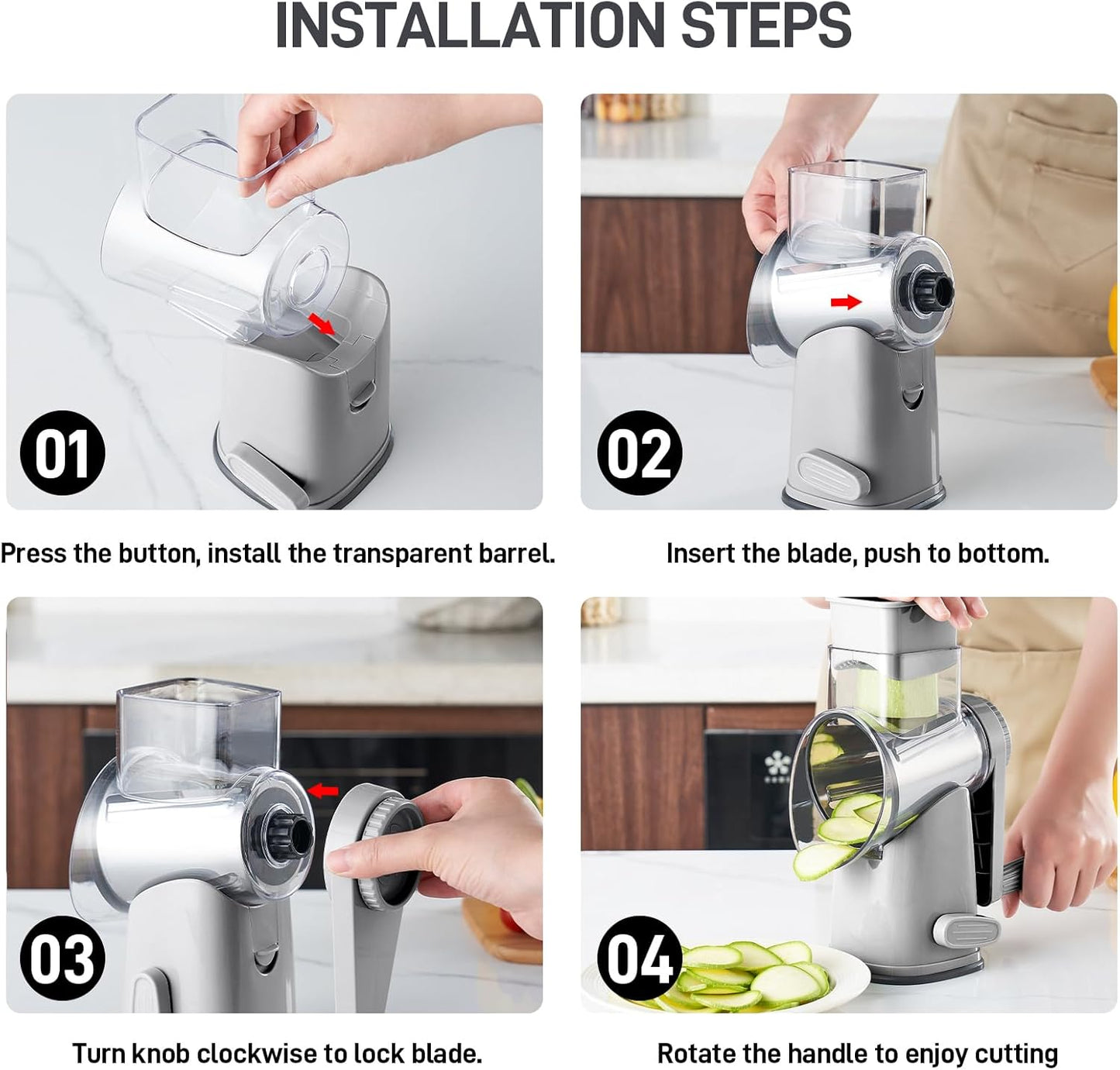 INSTALLATION STEPS

01

Press the button, install the transparent barrel.

02

Insert the blade, push to bottom.

03

Turn knob clockwise to lock blade.

04

Rotate the handle to enjoy cutting