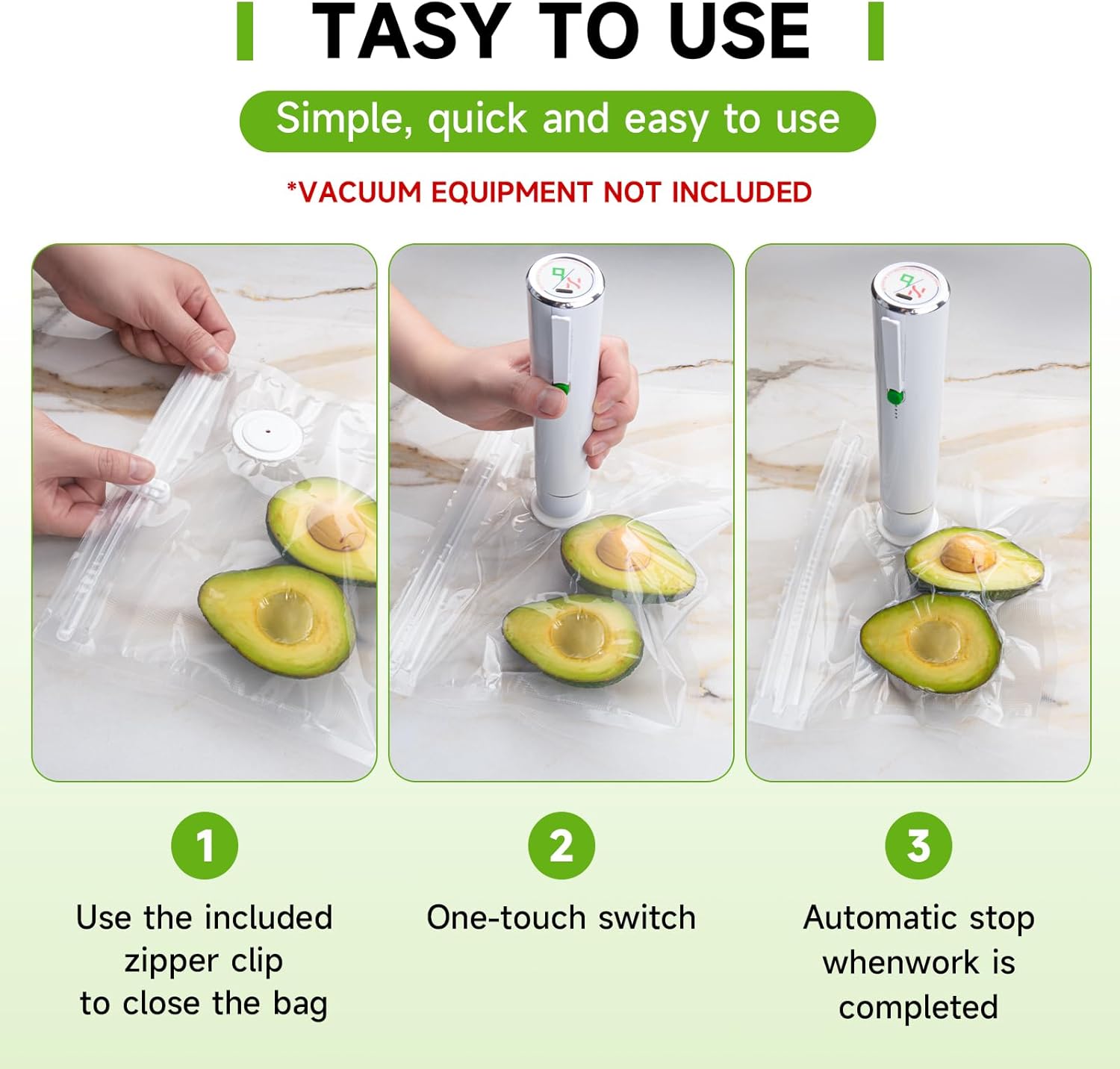 TASY TO USE

Simple, quick and easy to use

*VACUUM EQUIPMENT NOT INCLUDED

1

Use the included zipper clip to close the bag

2

One-touch switch

3

Automatic stop whenwork is completed