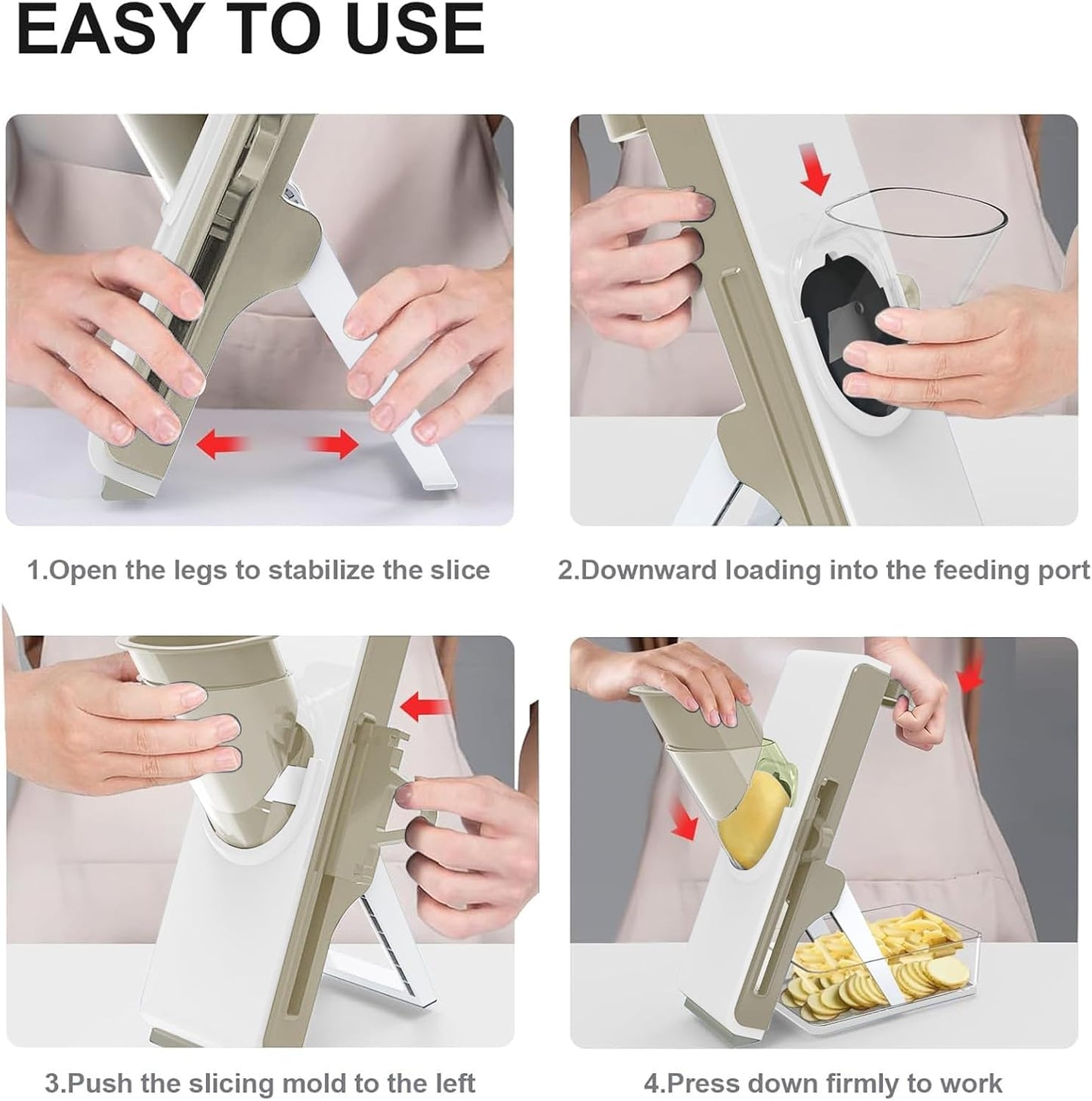 EASY TO USE

1.Open the legs to stabilize the slice

2.Downward loading into the feeding port

3.Push the slicing mold to the left

4.Press down firmly to work