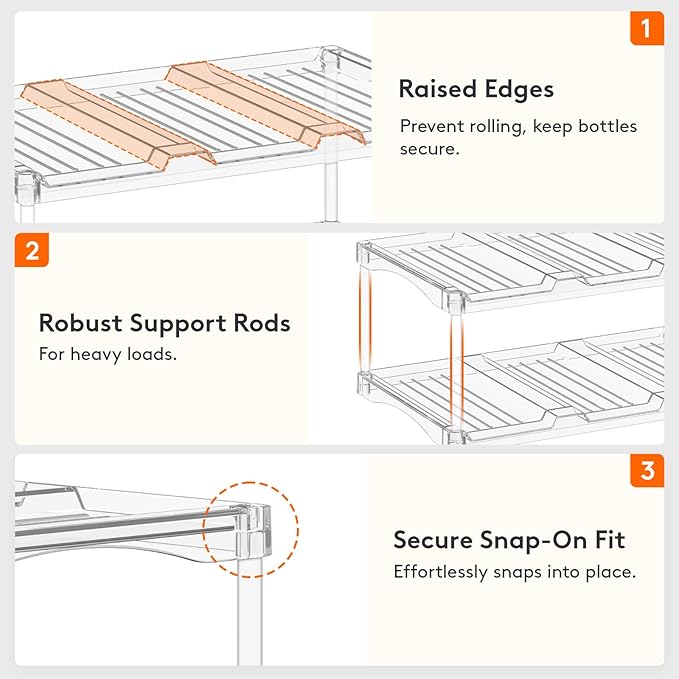 1

Raised Edges

Prevent rolling, keep bottles secure.

2

Robust Support Rods

For heavy loads.

3

Secure Snap-On Fit

Effortlessly snaps into place.