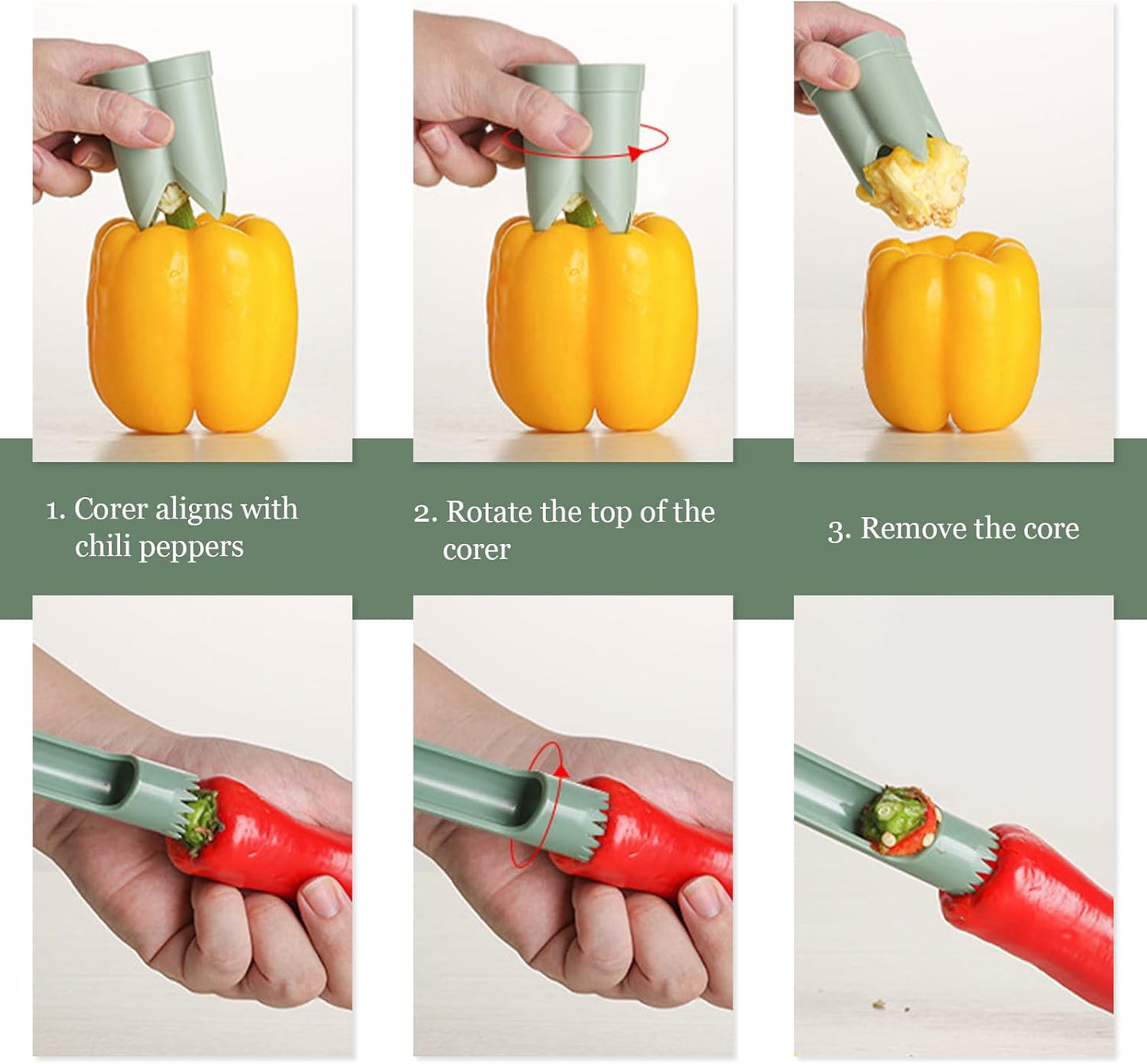 1. Corer aligns with chili peppers

2. Rotate the top of the corer

3. Remove the core