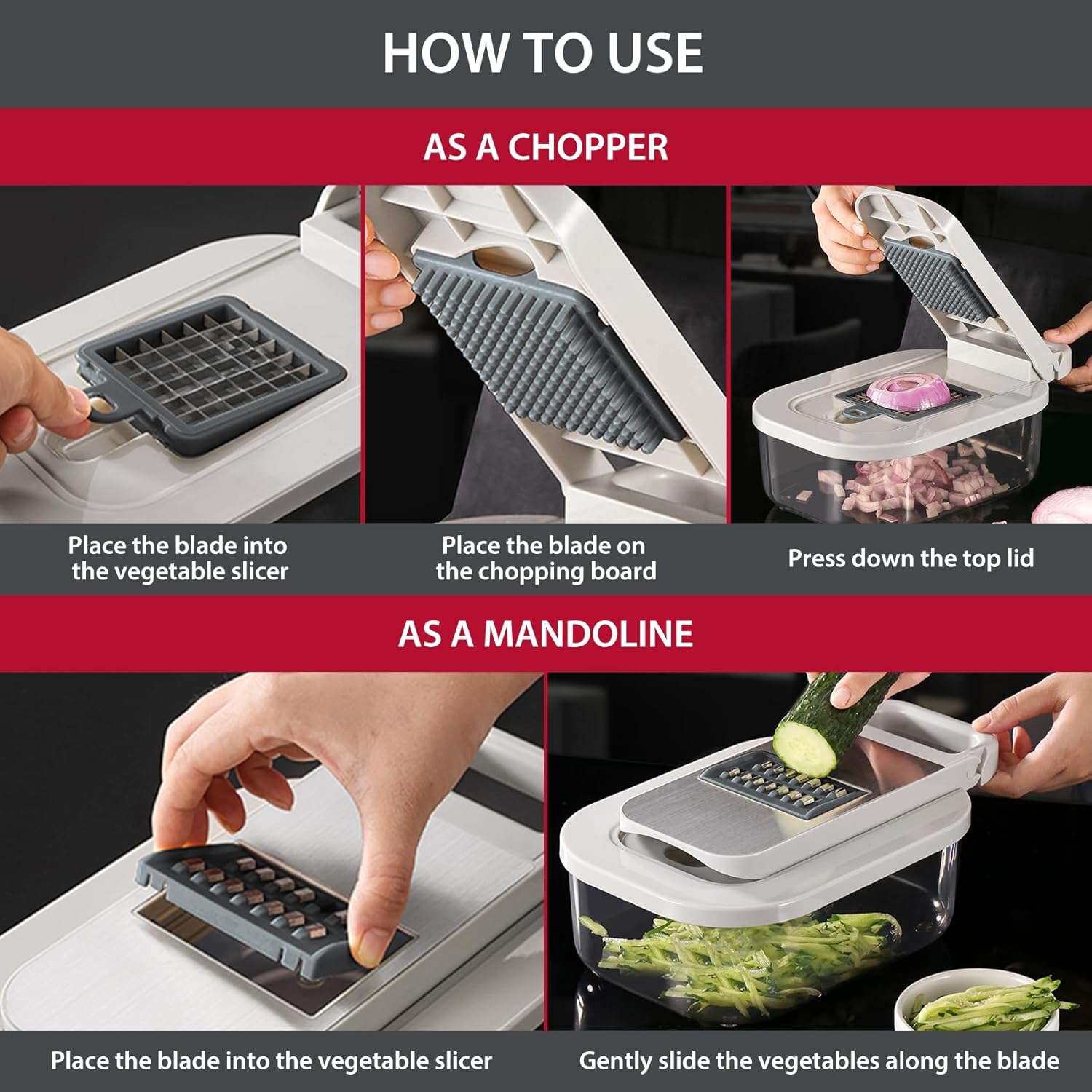 HOW TO USE

AS A CHOPPER

Place the blade into the vegetable slicer

Place the blade on the chopping board

Press down the top lid

AS A MANDOLINE

Place the blade into the vegetable slicer

Gently slide the vegetables along the blade