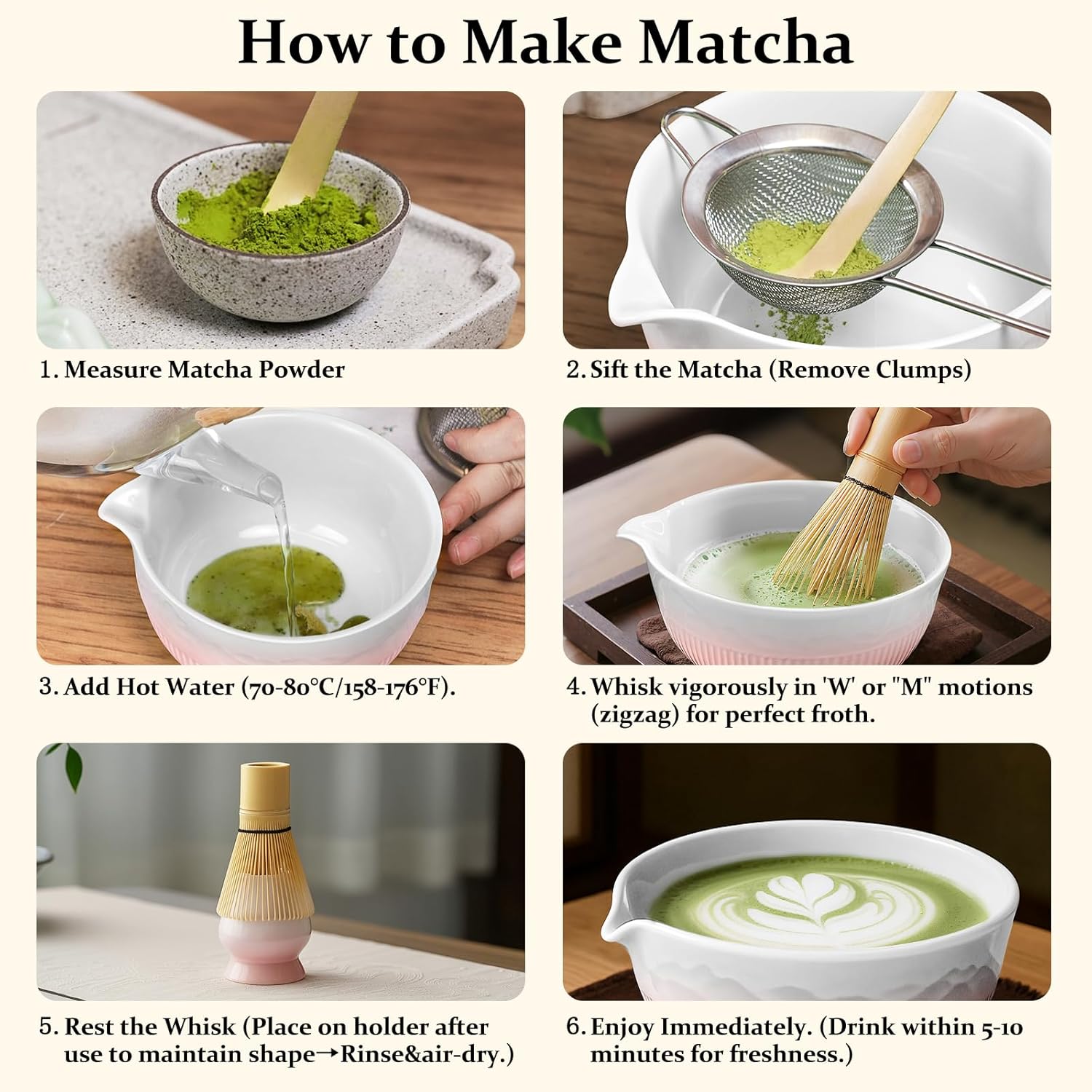 How to Make Matcha

1. Measure Matcha Powder

2. Sift the Matcha (Remove Clumps)

3. Add Hot Water (70-80°C/158-176°F).

4. Whisk vigorously in 'W' or "M" motions (zigzag) for perfect froth.

5. Rest the Whisk (Place on holder after use to maintain shape→Rinse&air-dry.)

6. Enjoy Immediately. (Drink within 5-10 minutes for freshness.)