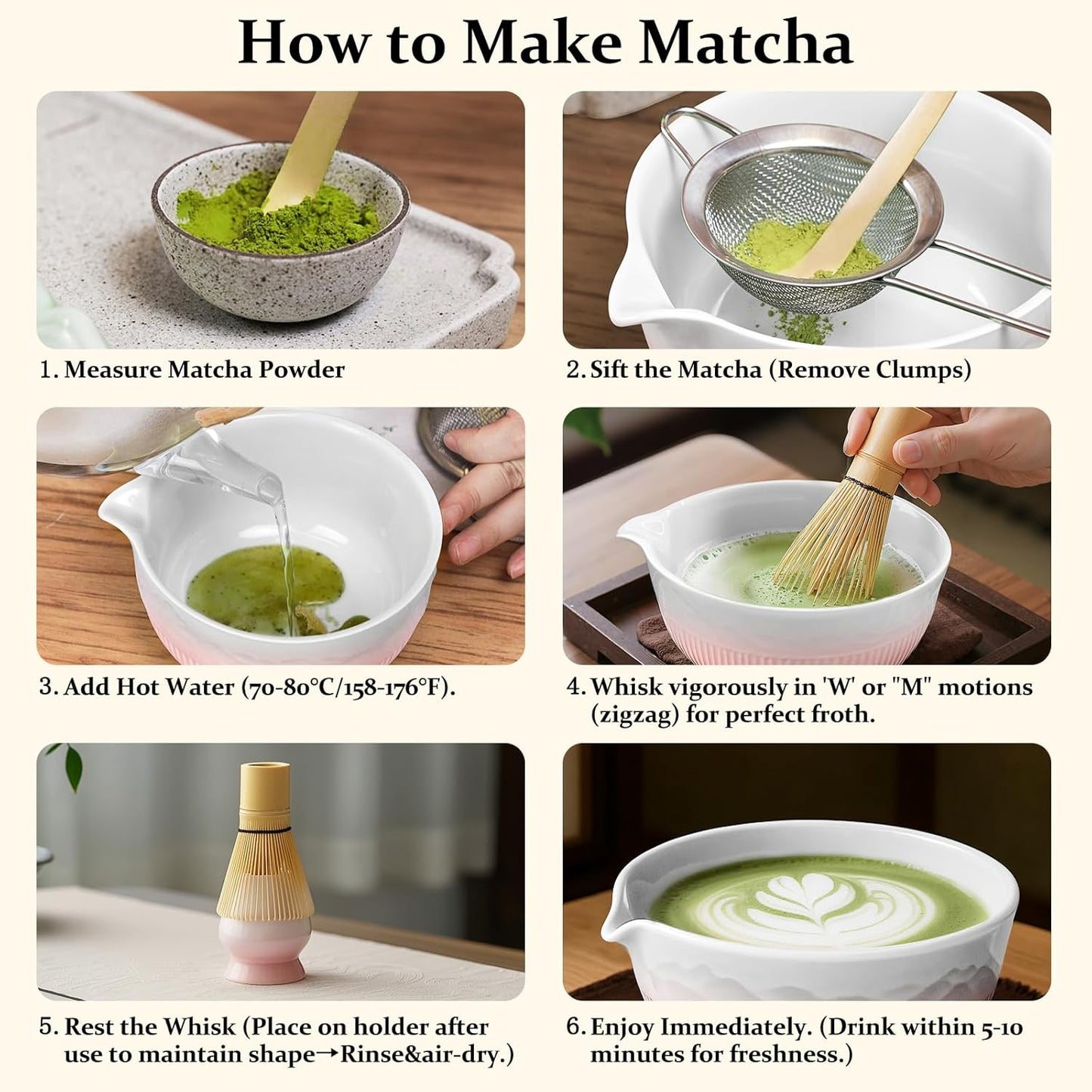 How to Make Matcha

1. Measure Matcha Powder

2. Sift the Matcha (Remove Clumps)

3. Add Hot Water (70-80°C/158-176°F).

4. Whisk vigorously in 'W' or "M" motions (zigzag) for perfect froth.

5. Rest the Whisk (Place on holder after use to maintain shape→Rinse&air-dry.)

6. Enjoy Immediately. (Drink within 5-10 minutes for freshness.)