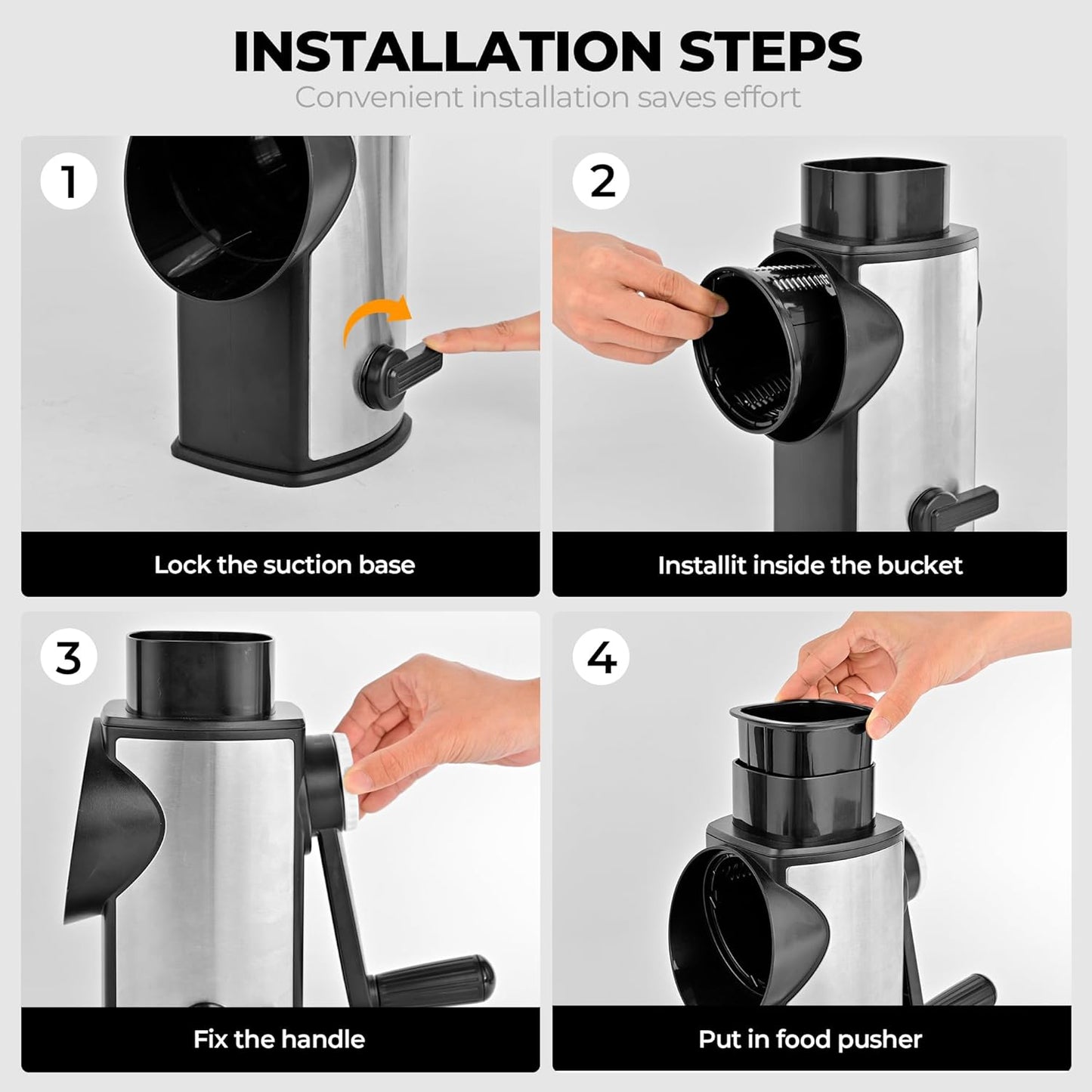 INSTALLATION STEPS
Convenient installation saves effort

1
Lock the suction base

2
Installit inside the bucket

3
Fix the handle

4
Put in food pusher