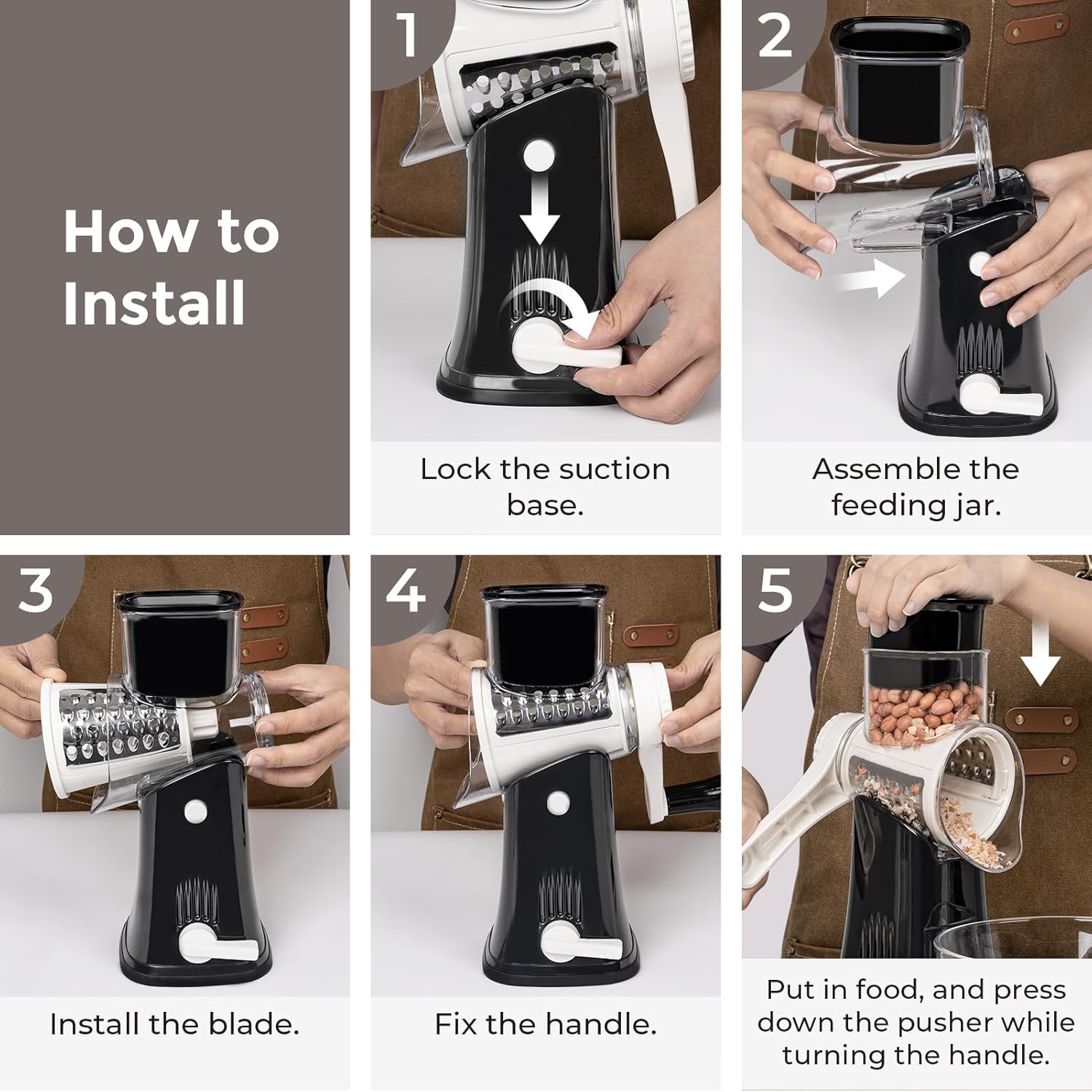 How to Install

1

Lock the suction base.

2

Assemble the feeding jar.

3

Install the blade.

4

Fix the handle.

5

Put in food, and press down the pusher while turning the handle.