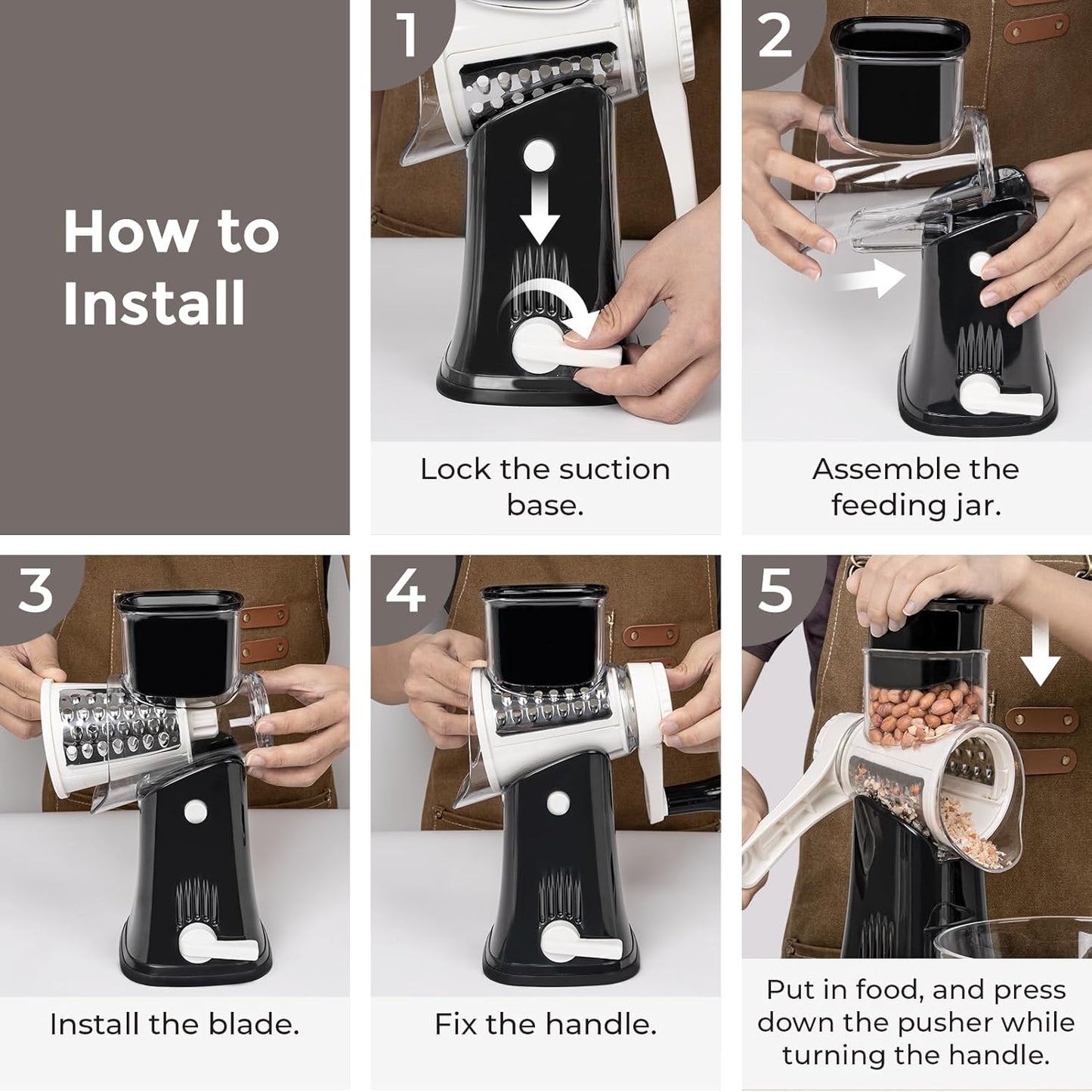 How to Install

1

Lock the suction base.

2

Assemble the feeding jar.

3

Install the blade.

4

Fix the handle.

5

Put in food, and press down the pusher while turning the handle.