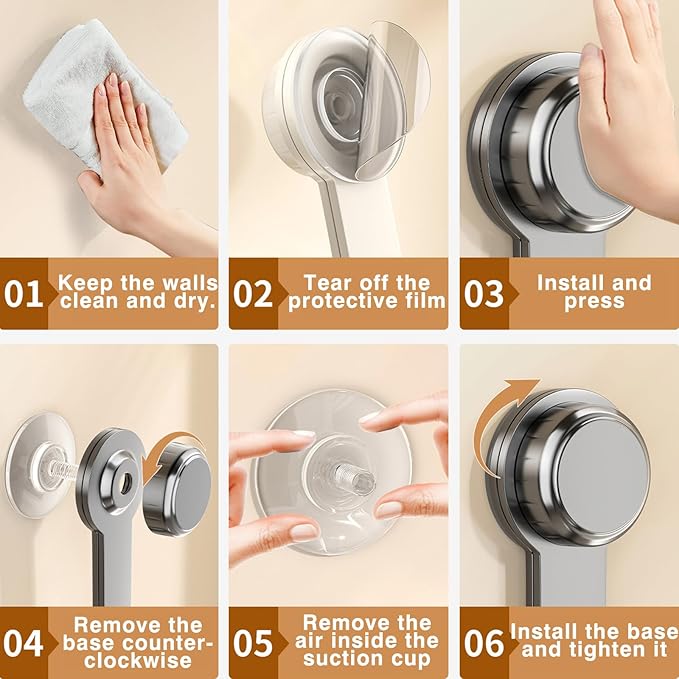 01 Keep the walls clean and dry.

02 Tear off the protective film

03 Install and press

04 Remove the base counter-clockwise

05 Remove the air inside the suction cup

06 Install the base and tighten it