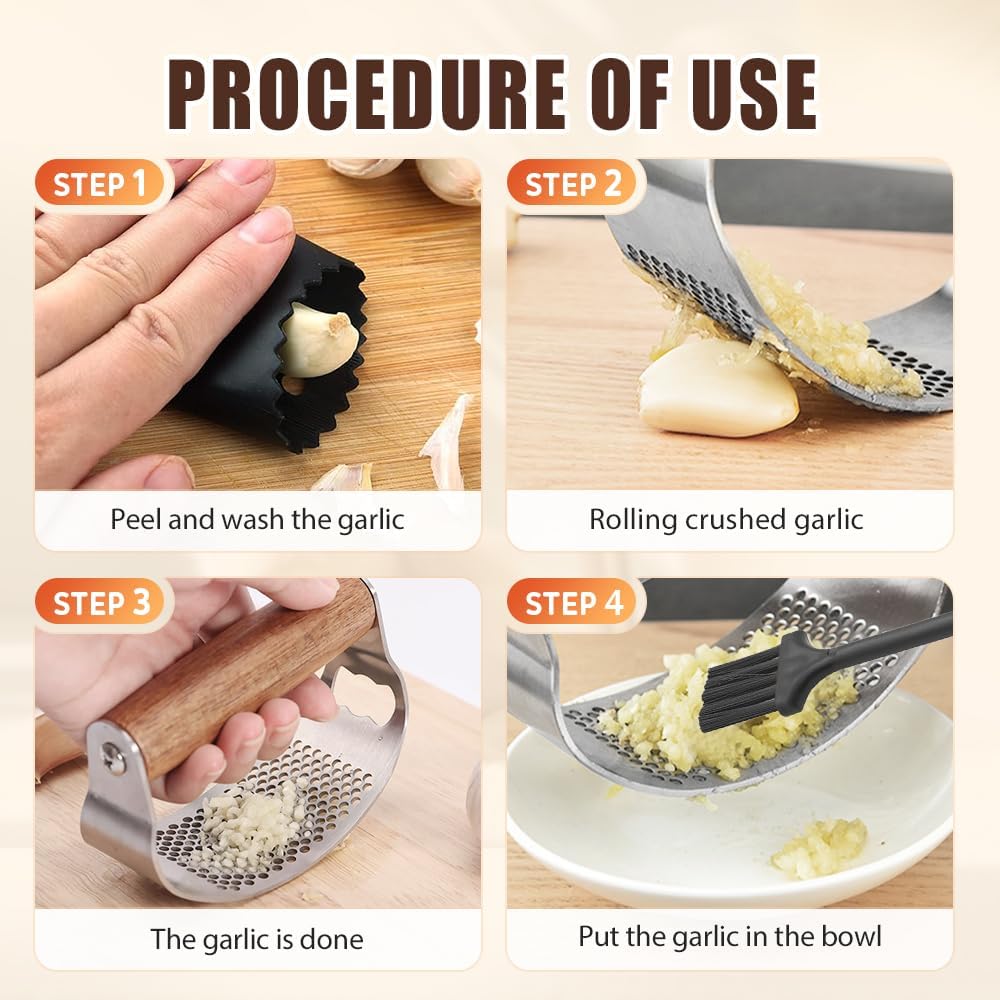 PROCEDURE OF USE

STEP 1

Peel and wash the garlic

STEP 2

Rolling crushed garlic

STEP 3

The garlic is done

STEP 4

Put the garlic in the bowl