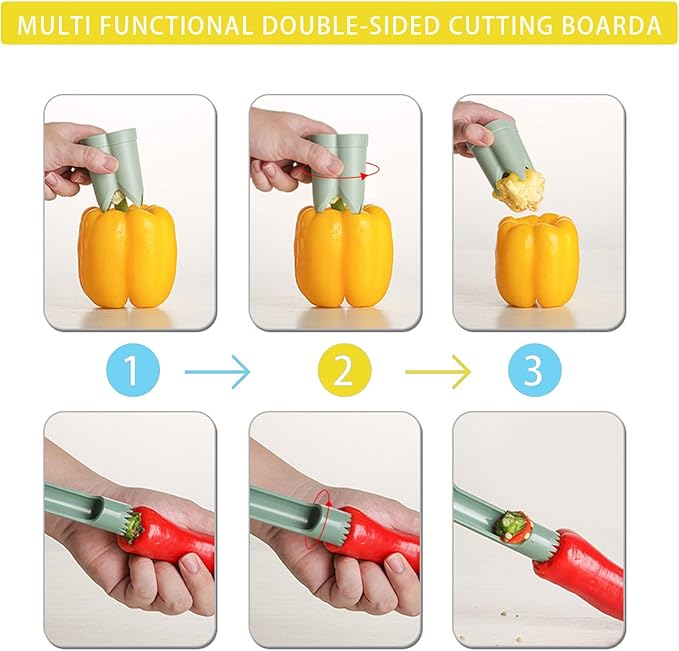 MULTI FUNCTIONAL DOUBLE-SIDED CUTTING BOARDA

1

2

3