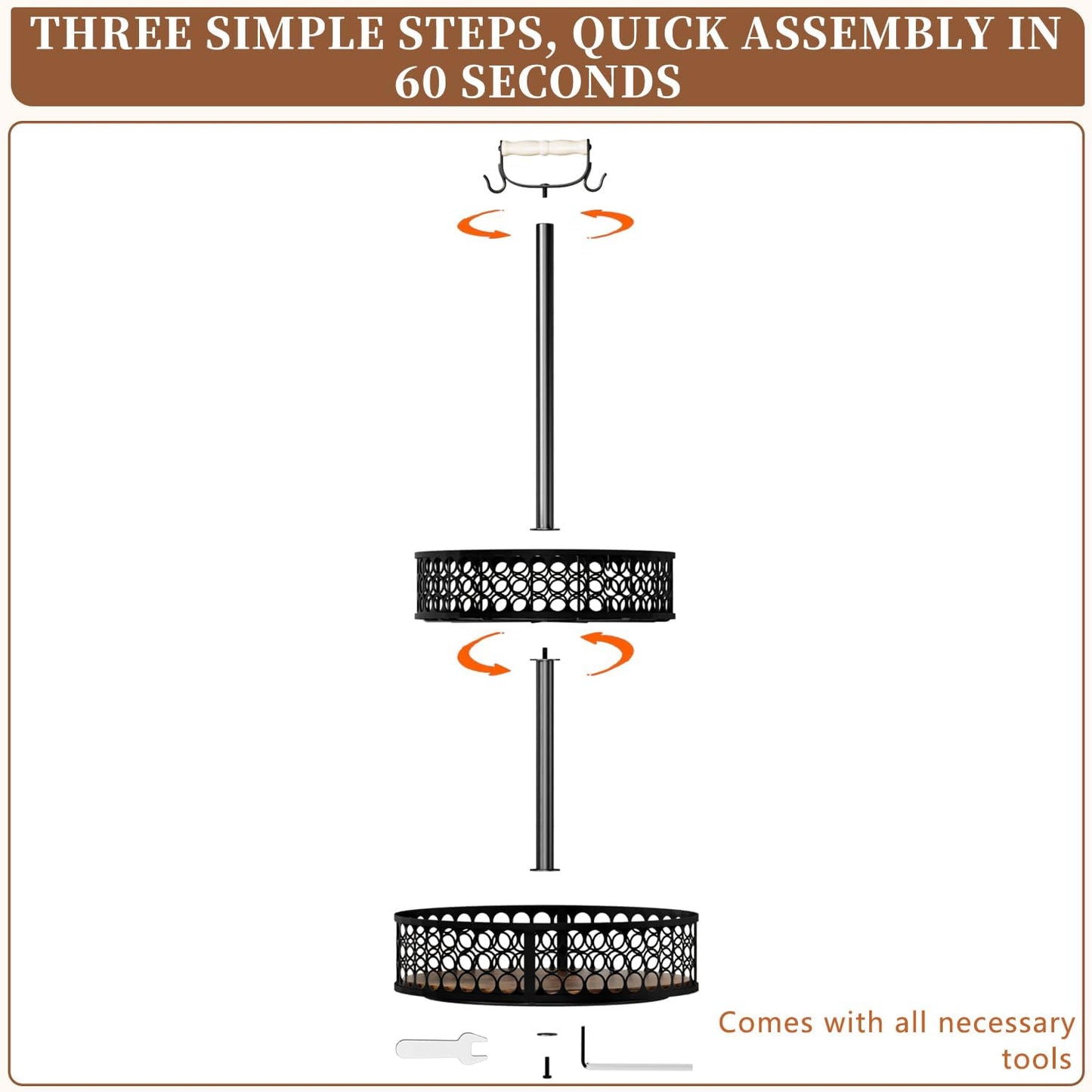 THREE SIMPLE STEPS, QUICK ASSEMBLY IN 60 SECONDS

Comes with all necessary tools