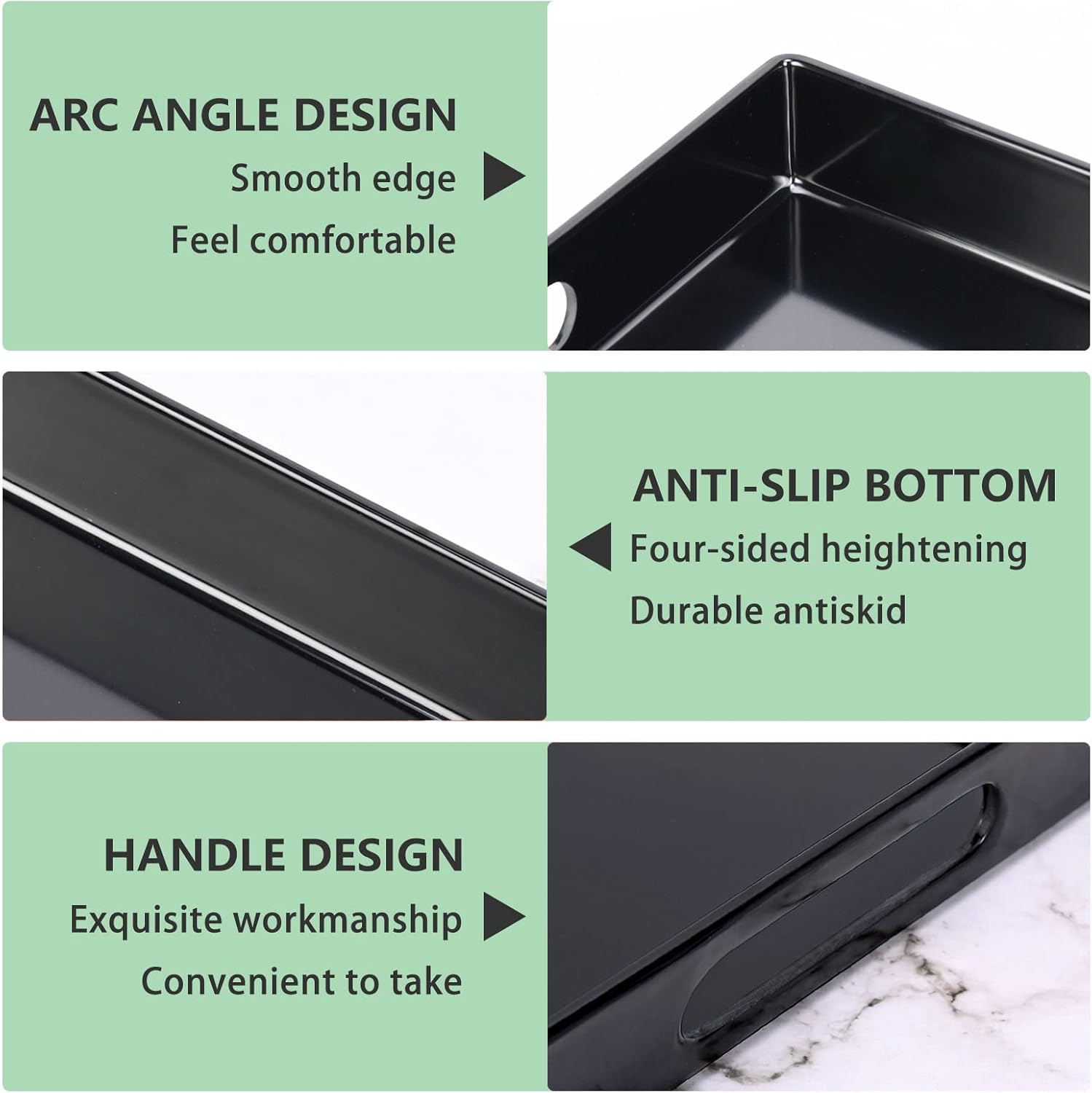 ARC ANGLE DESIGN
Smooth edge
Feel comfortable

ANTI-SLIP BOTTOM
Four-sided heightening
Durable antiskid

HANDLE DESIGN
Exquisite workmanship
Convenient to take