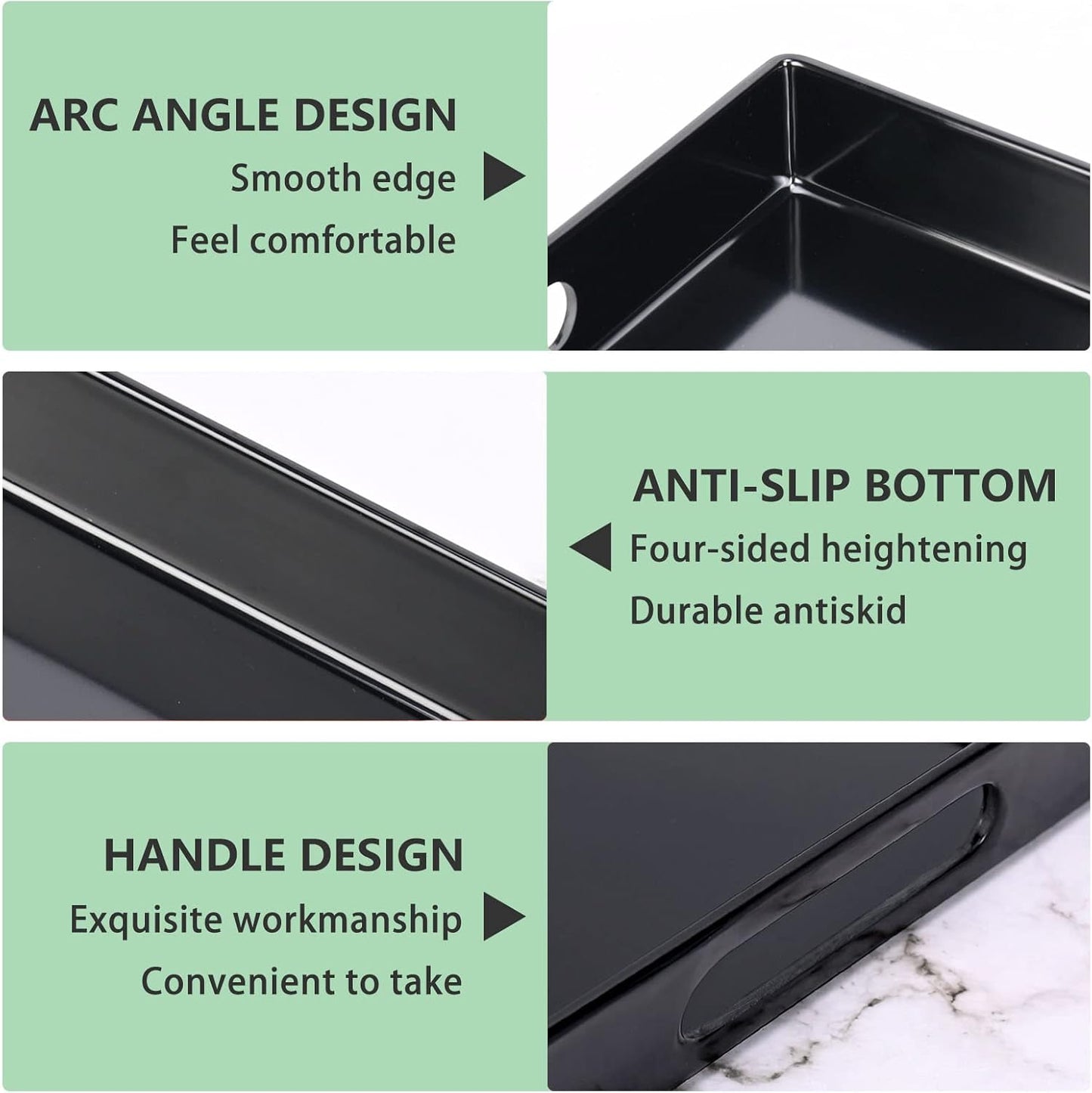 ARC ANGLE DESIGN

Smooth edge

Feel comfortable

ANTI-SLIP BOTTOM

Four-sided heightening

Durable antiskid

HANDLE DESIGN

Exquisite workmanship

Convenient to take