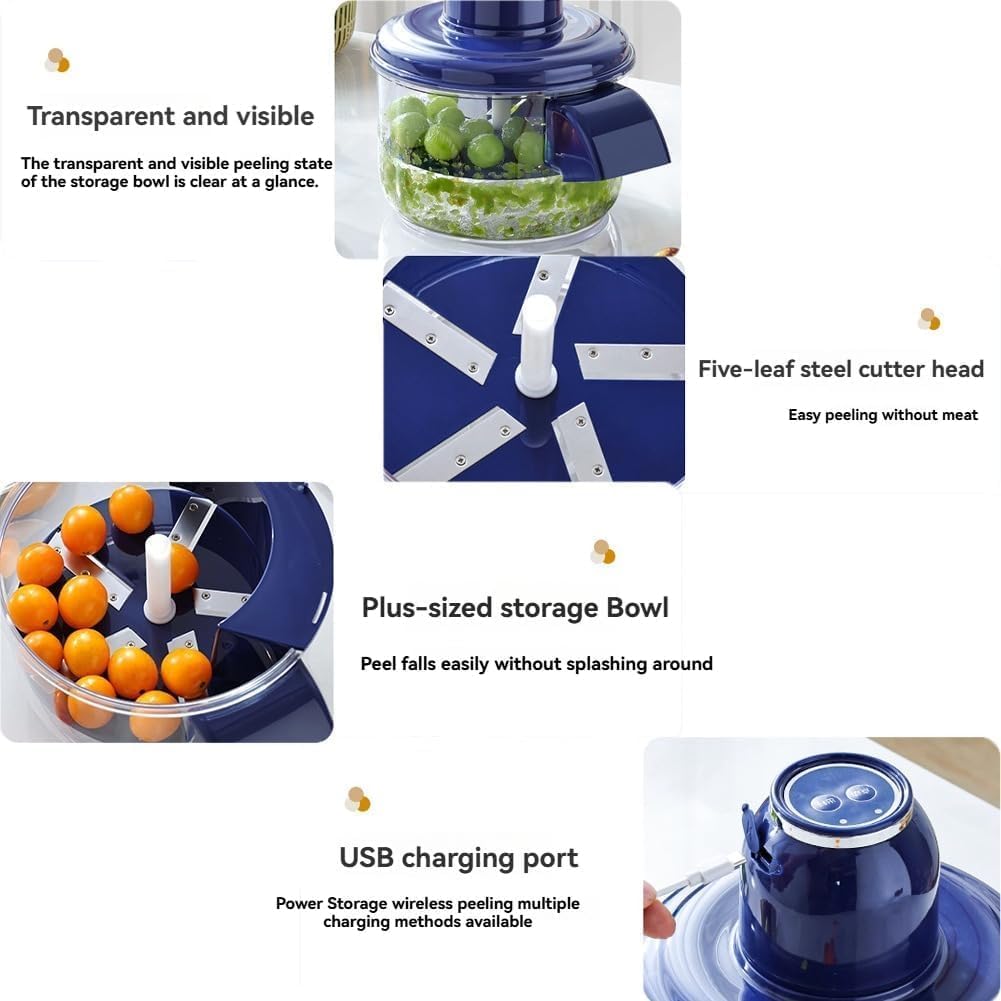 Transparent and visible

The transparent and visible peeling state of the storage bowl is clear at a glance.

Five-leaf steel cutter head

Easy peeling without meat

Plus-sized storage Bowl

Peel falls easily without splashing around

USB charging port

Power Storage wireless peeling multiple charging methods available